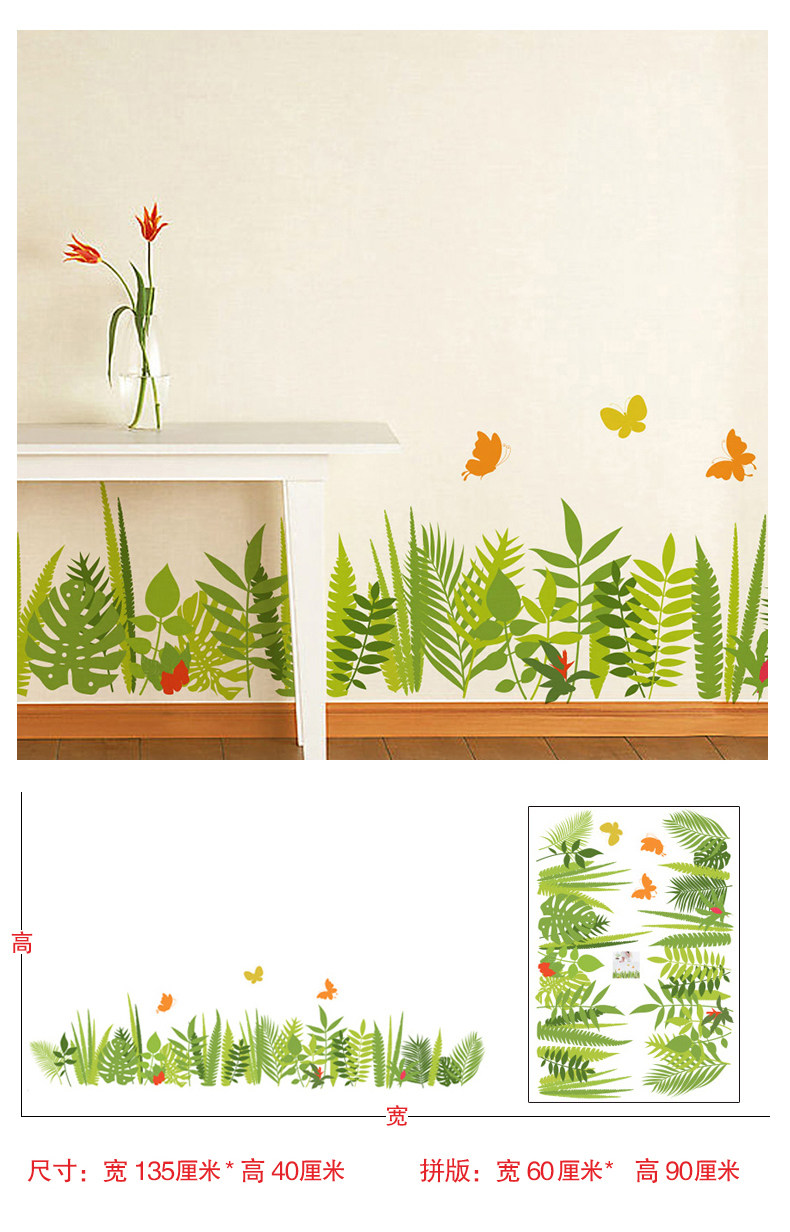 高

宽

尺寸：宽 135厘米 * 高 40厘米

拼版：宽 60厘米*　高 90厘米