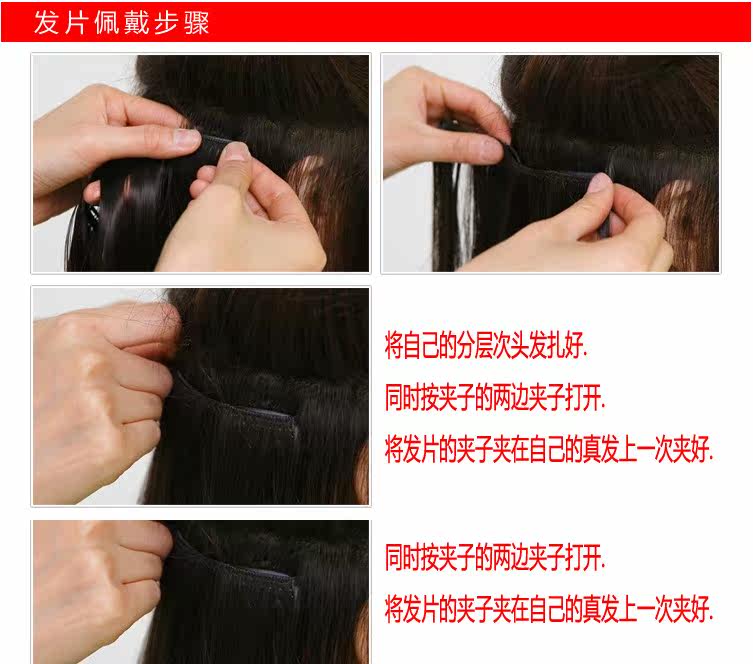 发片佩戴步骤

将自己的分层次头发扎好.

同时按夹子的两边夹子打开.

将发片的夹子夹在自己的真发上一次夹好.

同时按夹子的两边夹子打开.

将发片的夹子夹在自己的真发上一次夹好.