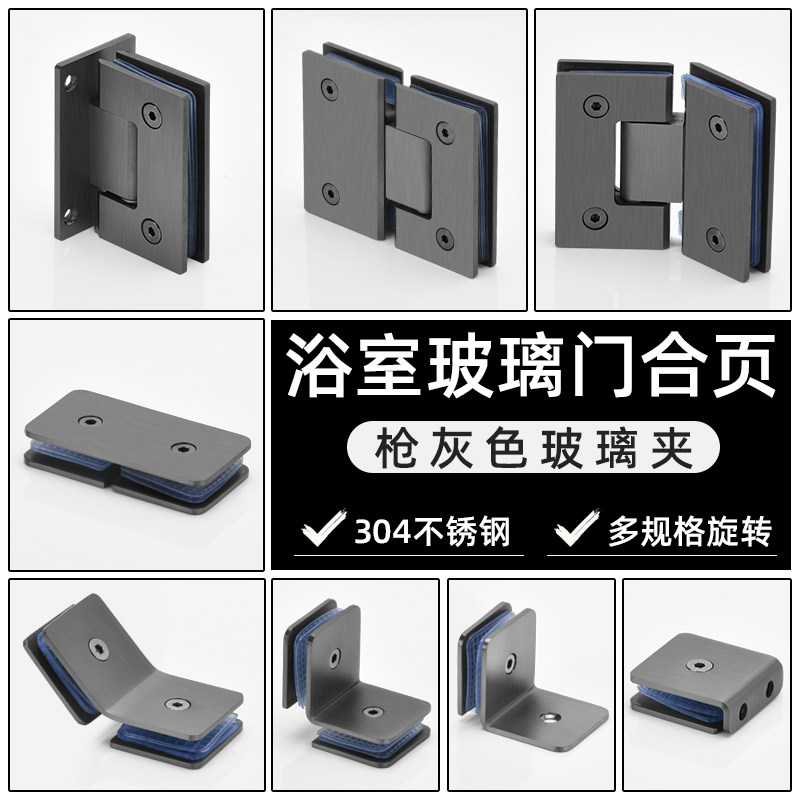 浴室玻璃门合页

枪灰色玻璃夹

304不锈钢

多规格旋转