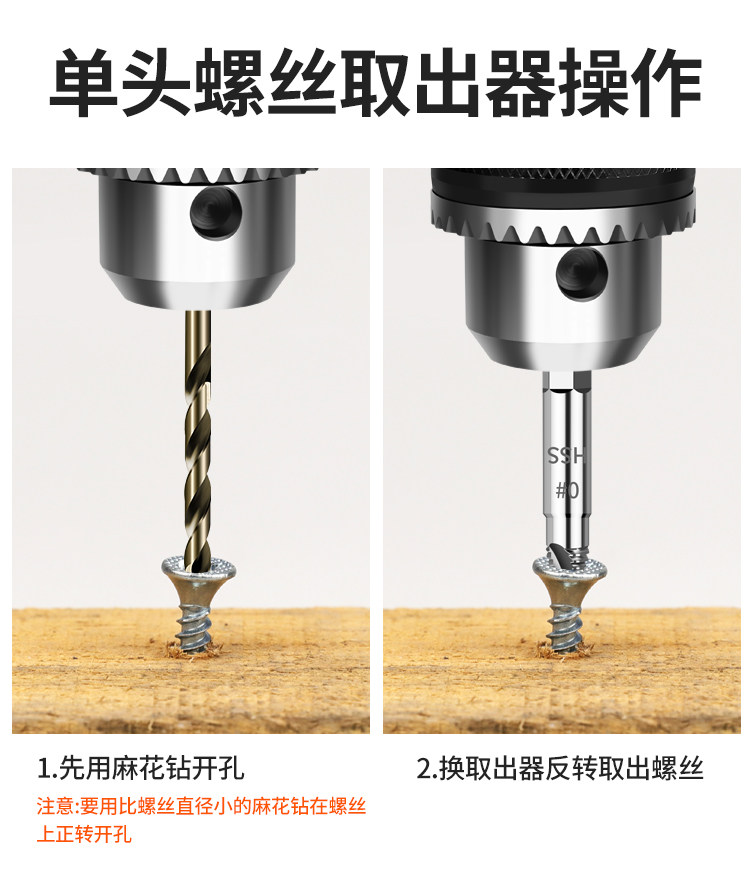 单头螺丝取出器操作

SSH
#0

1.先用麻花钻开孔

注意:要用比螺丝直径小的麻花钻在螺丝上正转开孔

2.换取出器反转取出螺丝