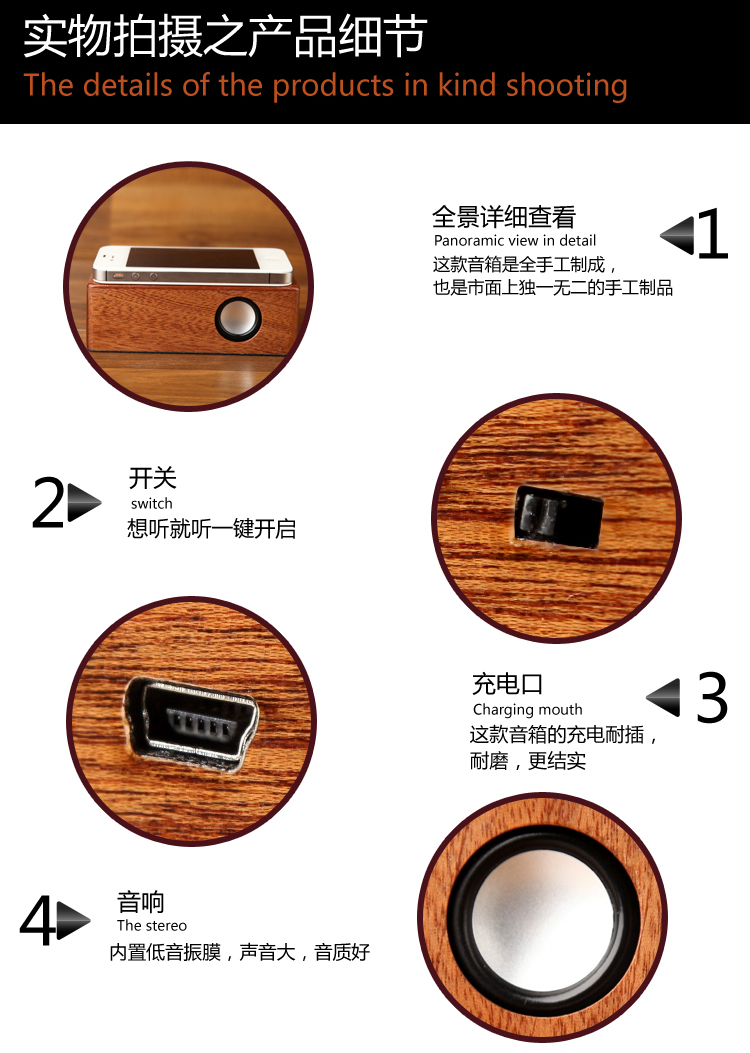 实物拍摄之产品细节
The details of the products in kind shooting

全景详细查看
Panoramic view in detail
这款音箱是全手工制成，也是市面上独一无二的手工制品
1

2
开关
switch
想听就听一键开启

充电口
Charging mouth
这款音箱的充电耐插，耐磨，更结实
3

4
音响
The stereo
内置低音振膜，声音大，音质好