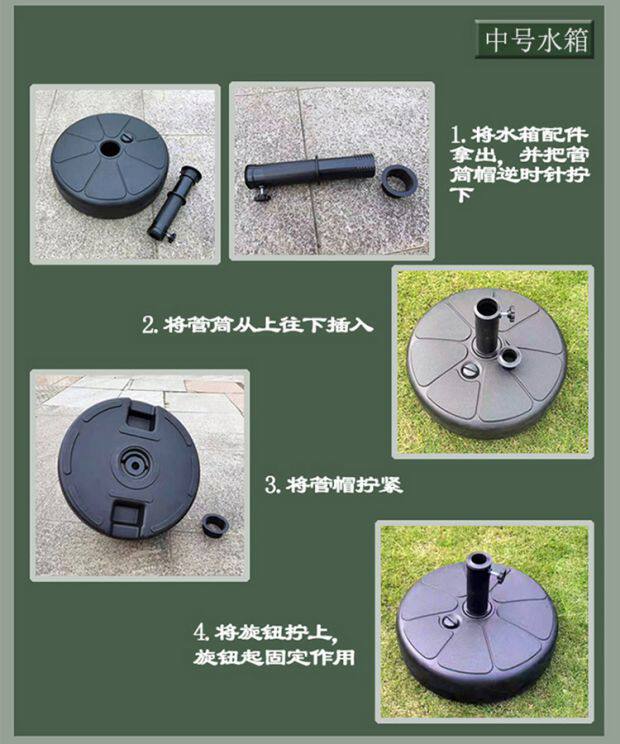 中号水箱

1. 将水箱配件拿出，并把管筒帽逆时针拧下

2. 将管筒从上往下插入

3. 将管帽拧紧

4. 将旋钮拧上，旋钮起固定作用