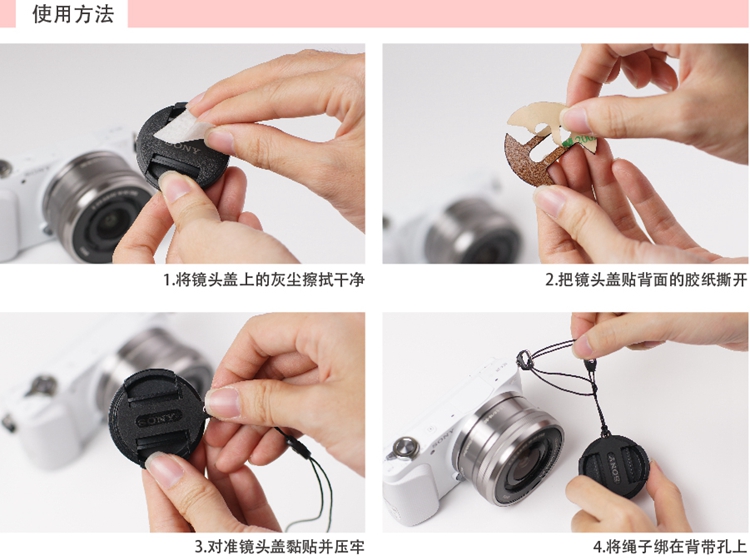 使用方法

SONY

1.将镜头盖上的灰尘擦拭干净

2.把镜头盖贴背面的胶纸撕开

SONY

3.对准镜头盖黏贴并压牢

SONY

SONY

4.将绳子绑在背带孔上