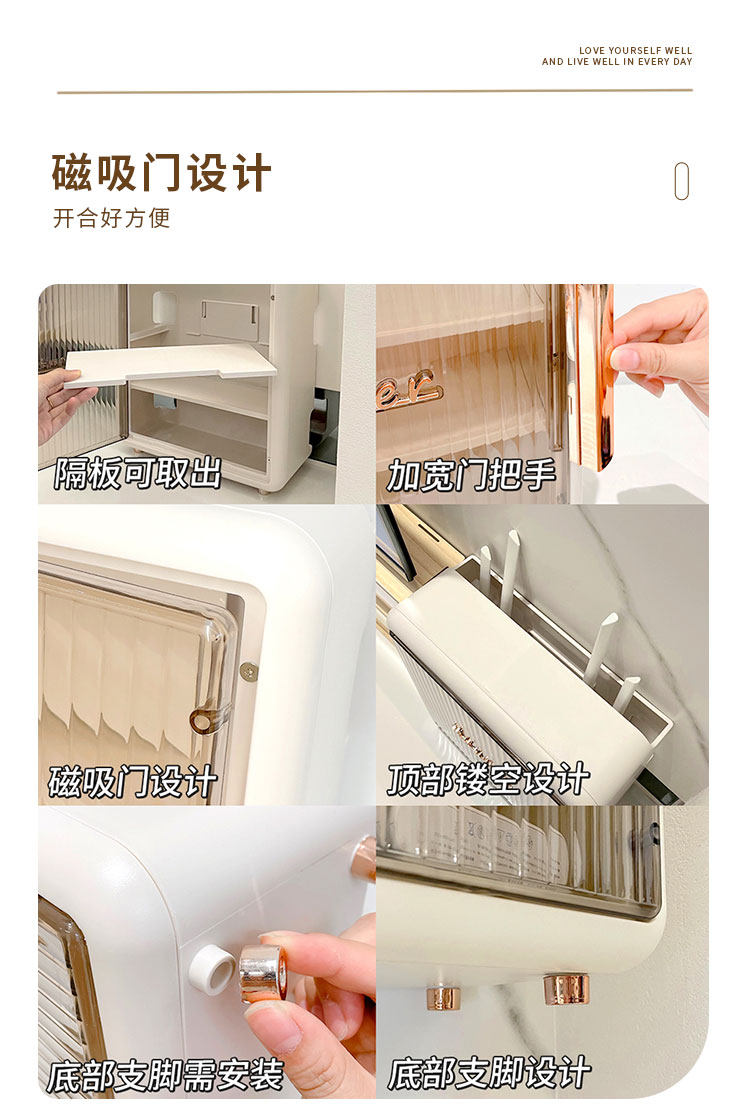 LOVE YOURSELF WELL
AND LIVE WELL IN EVERY DAY

磁吸门设计

开合好方便

隔板可取出

加宽门把手

磁吸门设计

顶部镂空设计

底部支脚需安装

底部支脚设计