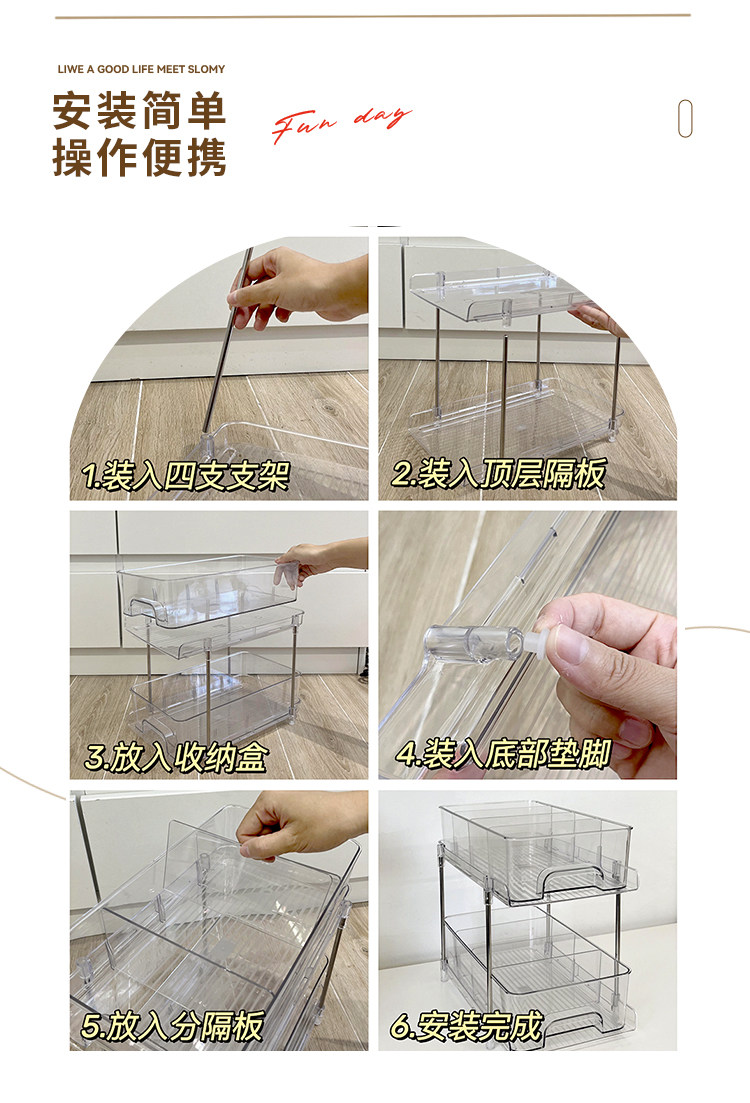 LIWE A GOOD LIFE MEET SLOMY

安装简单
操作便携

Fun day

1.装入四支支架

2.装入顶层隔板

3.放入收纳盒

4.装入底部垫脚

5.放入分隔板

6.安装完成