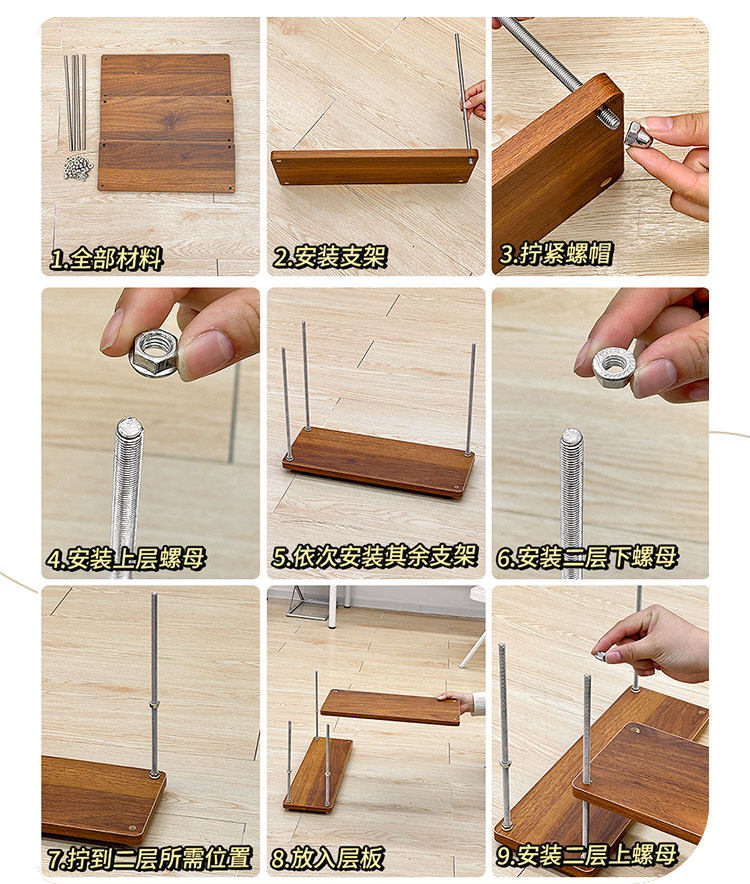 1.全部材料

2.安装支架

3.拧紧螺帽

4.安装上层螺母

5.依次安装其余支架

6.安装二层下螺母

7.拧到二层所需位置

8.放入层板

9.安装二层上螺母