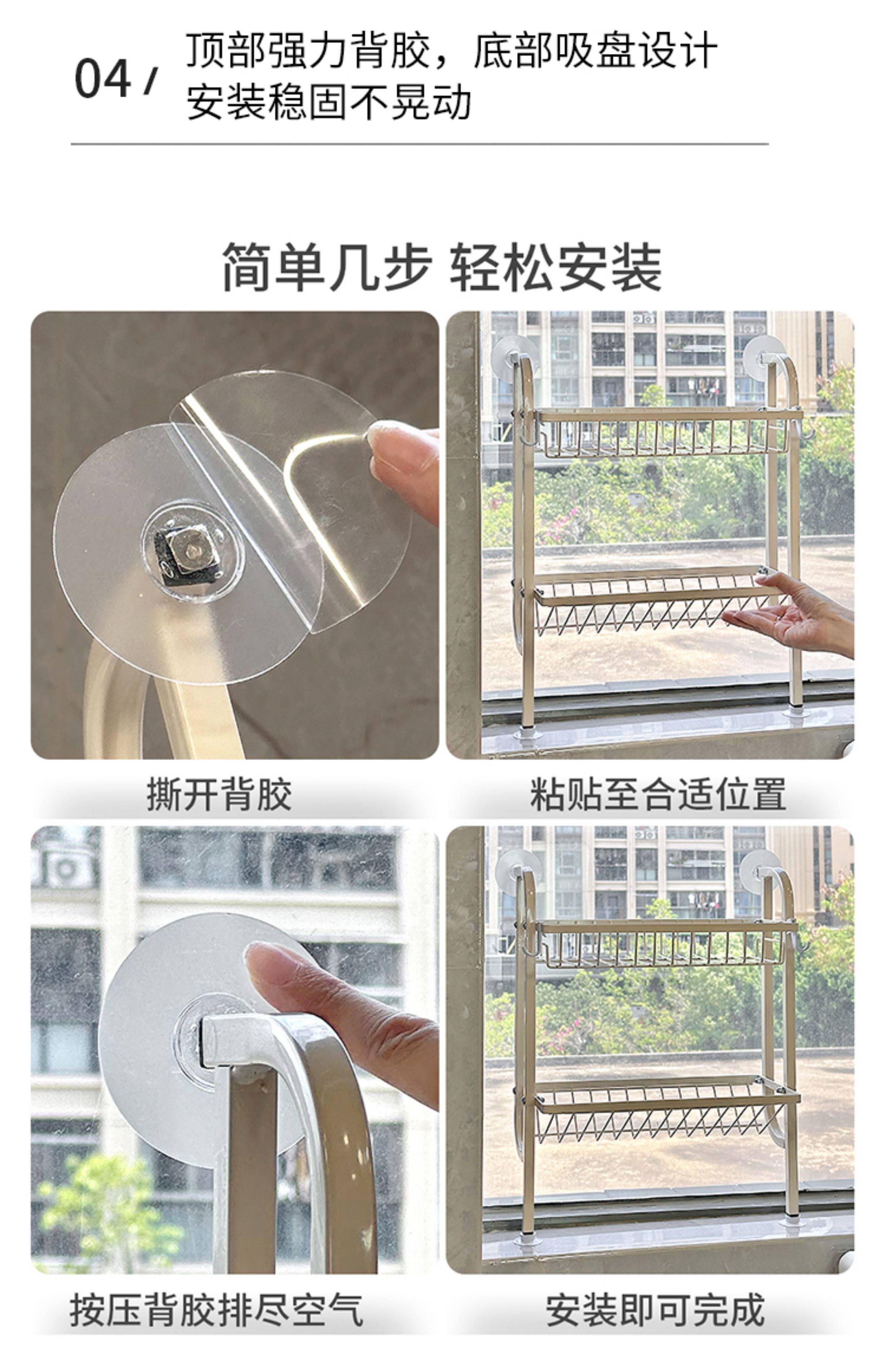 04 / 顶部强力背胶，底部吸盘设计
安装稳固不晃动

简单几步 轻松安装

撕开背胶

粘贴至合适位置

按压背胶排尽空气

安装即可完成