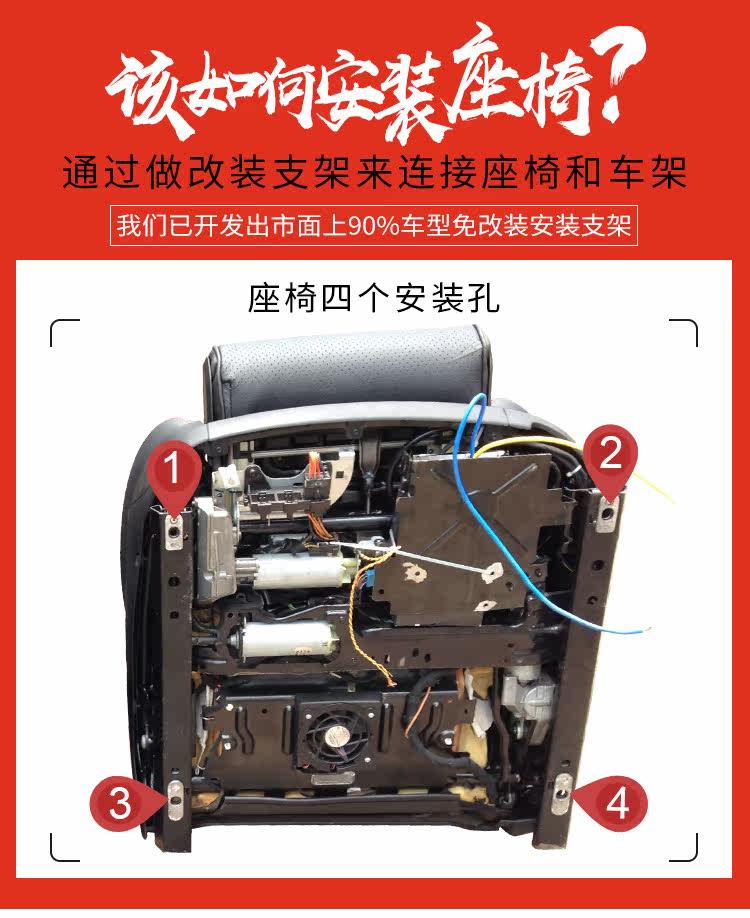 该如何安装座椅?

通过做改装支架来连接座椅和车架

我们已开发出市面上90%车型免改装安装支架

座椅四个安装孔

1

2

3

4