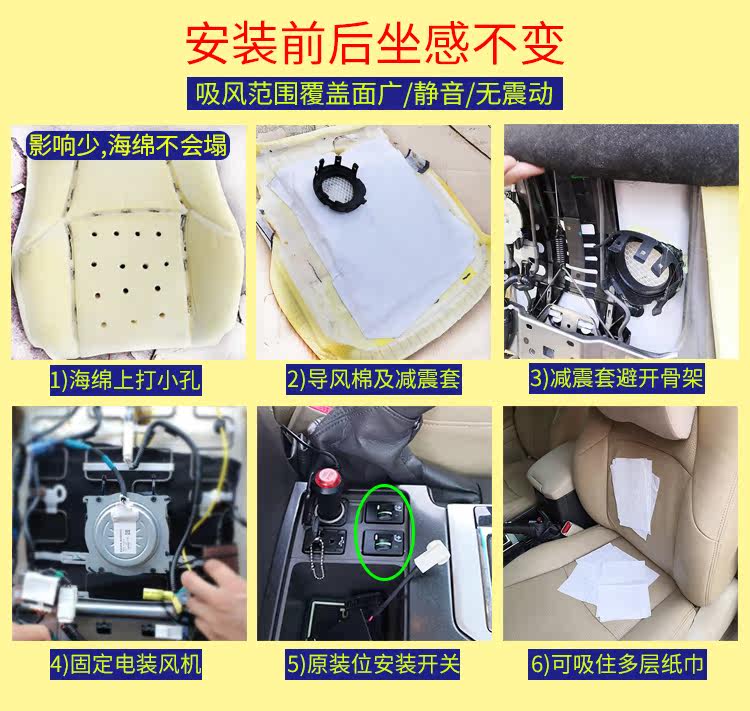 安装前后坐感不变

吸风范围覆盖面广/静音/无震动

影响少,海绵不会塌

1)海绵上打小孔

2)导风棉及减震套

3)减震套避开骨架

4)固定电装风机

5)原装位安装开关

6)可吸住多层纸巾