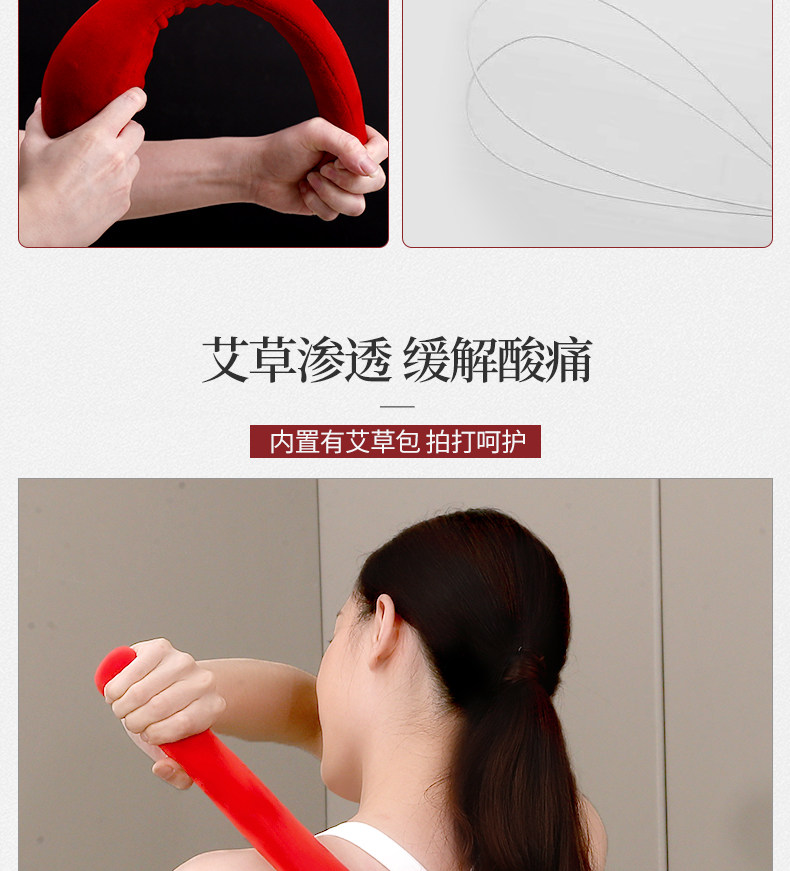 艾草渗透 缓解酸痛

内置有艾草包 拍打呵护