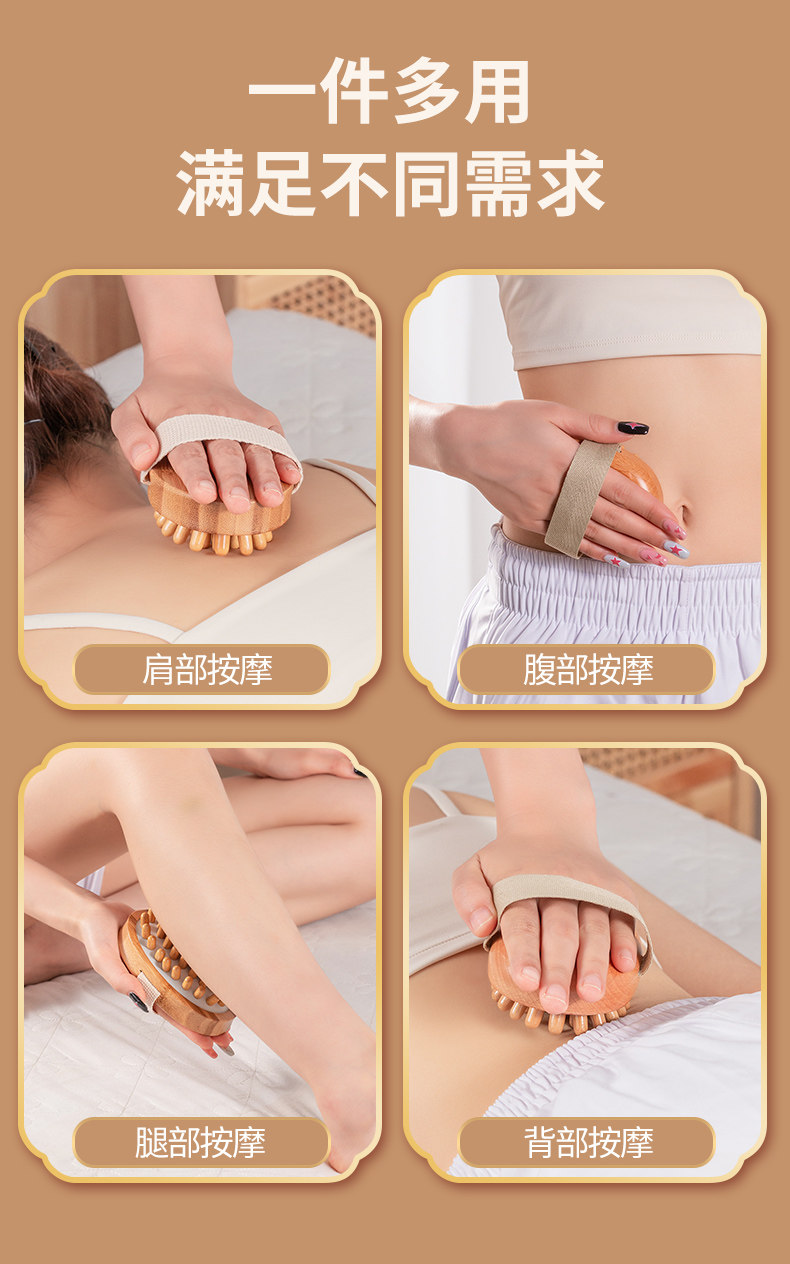 一件多用
满足不同需求

肩部按摩

腹部按摩

腿部按摩

背部按摩