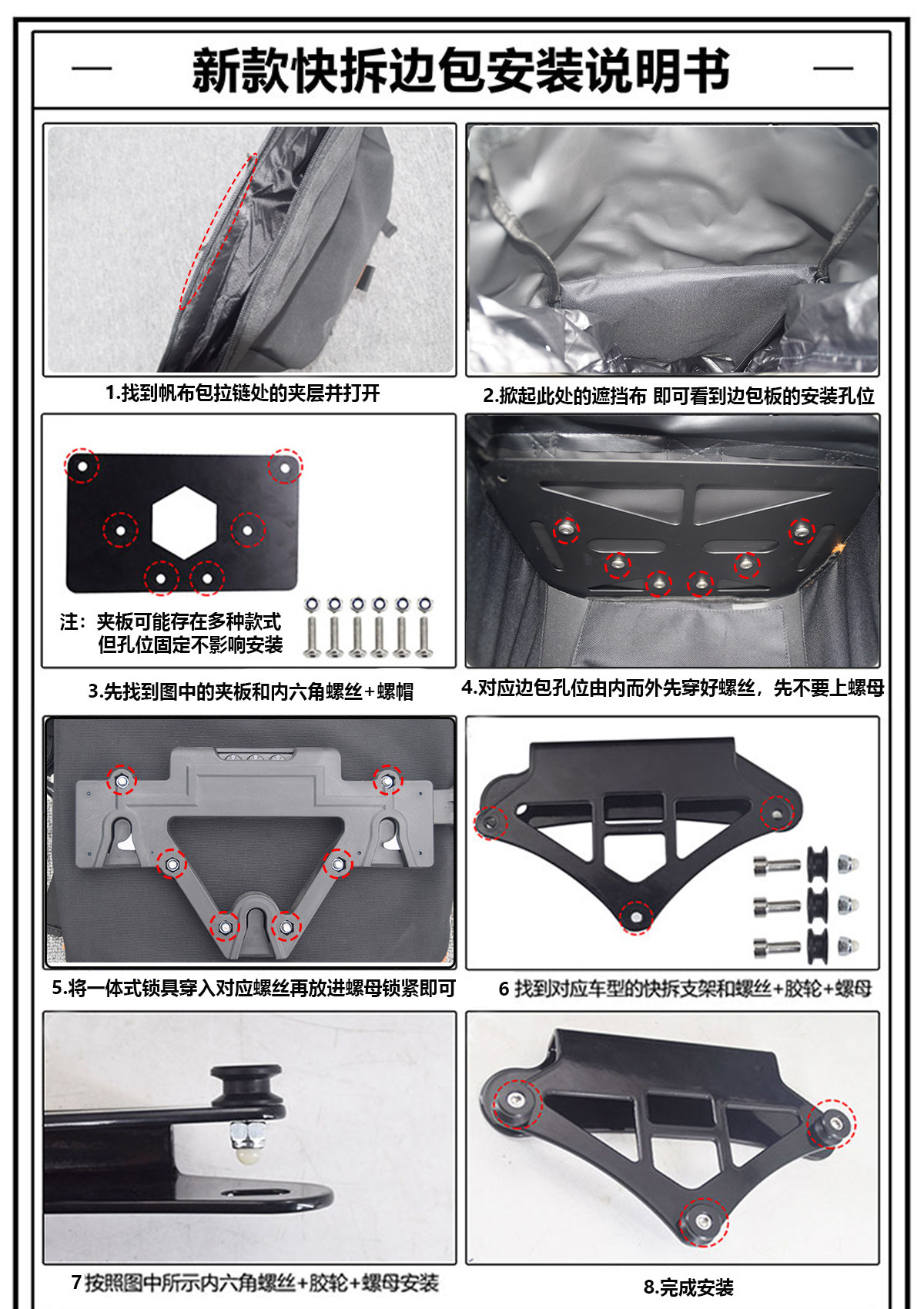 — 新款快拆边包安装说明书 —

1.找到帆布包拉链处的夹层并打开

2.掀起此处的遮挡布 即可看到边包板的安装孔位

注：夹板可能存在多种款式
但孔位固定不影响安装

3.先找到图中的夹板和内六角螺丝+螺帽

4.对应边包孔位由内而外先穿好螺丝，先不要上螺母

5.将一体式锁具穿入对应螺丝再放进螺母锁紧即可

6 找到对应车型的快拆支架和螺丝+胶轮+螺母

7 按照图中所示内六角螺丝+胶轮+螺母安装

8.完成安装