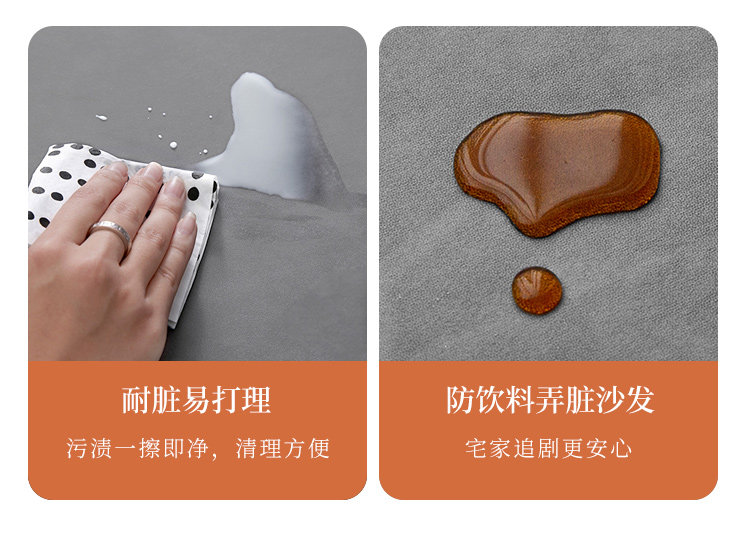 耐脏易打理

污渍一擦即净，清理方便

防饮料弄脏沙发

宅家追剧更安心