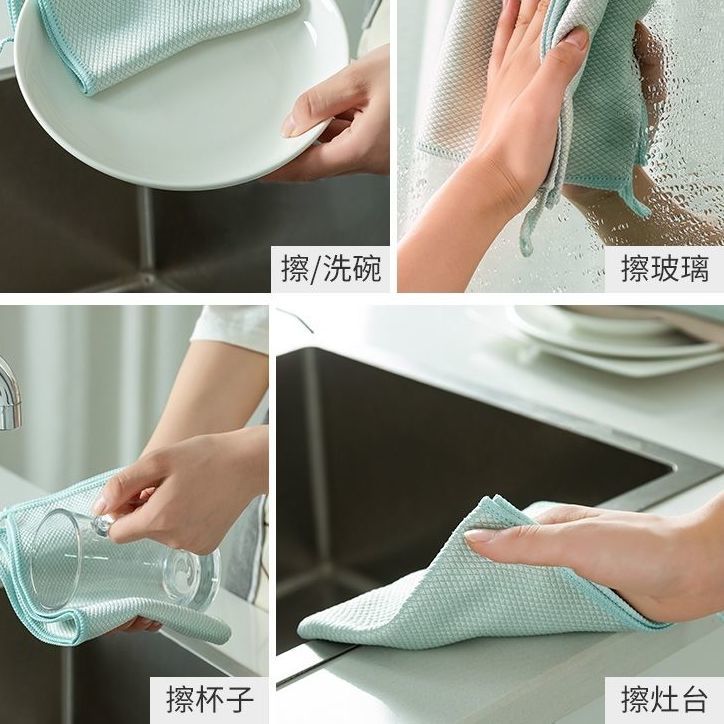 擦/洗碗

擦玻璃

擦杯子

擦灶台