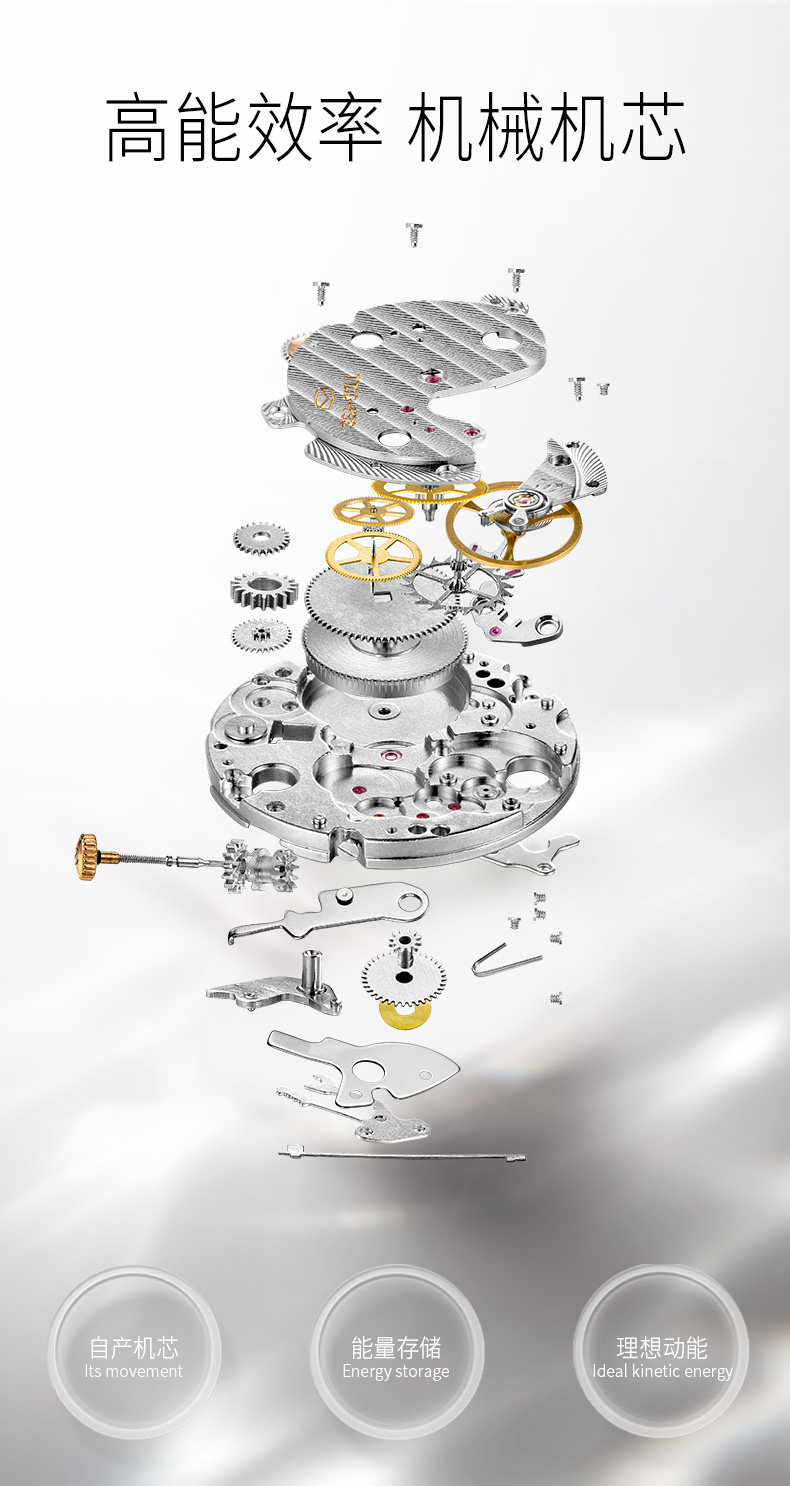 高能效率 机械机芯

自产机芯
Its movement

能量存储
Energy storage

理想动能
Ideal kinetic energy