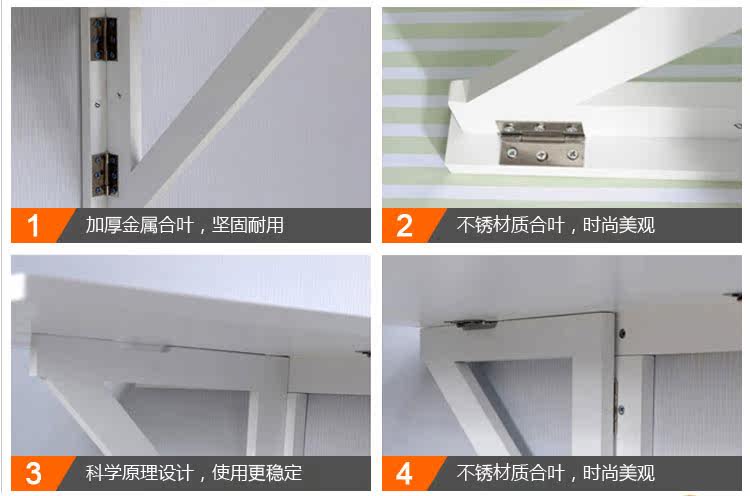 1 加厚金属合叶，坚固耐用

2 不锈材质合叶，时尚美观

3 科学原理设计，使用更稳定

4 不锈材质合叶，时尚美观