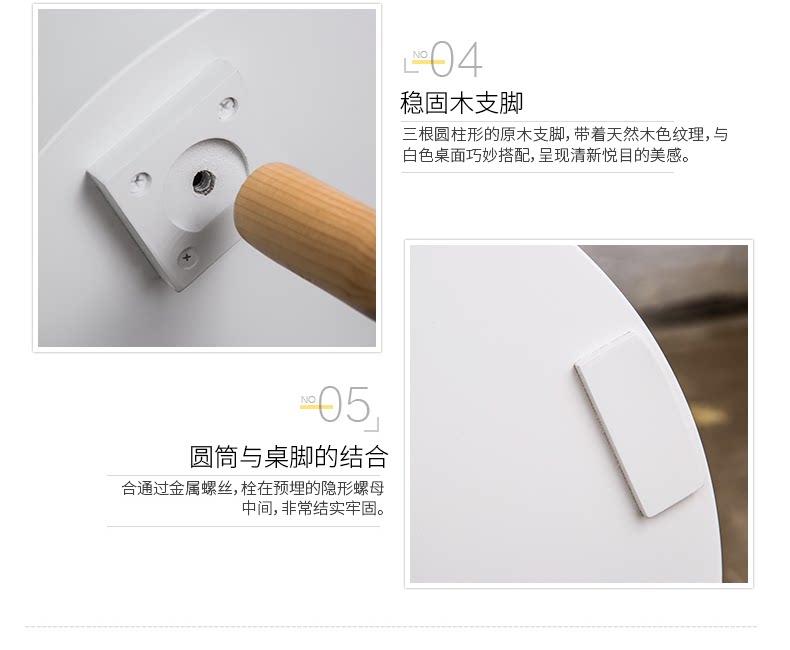 NO 04

稳固木支脚

三根圆柱形的原木支脚，带着天然木色纹理，与白色桌面巧妙搭配，呈现清新悦目的美感。

NO 05

圆筒与桌脚的结合

合通过金属螺丝，栓在预埋的隐形螺母中间，非常结实牢固。