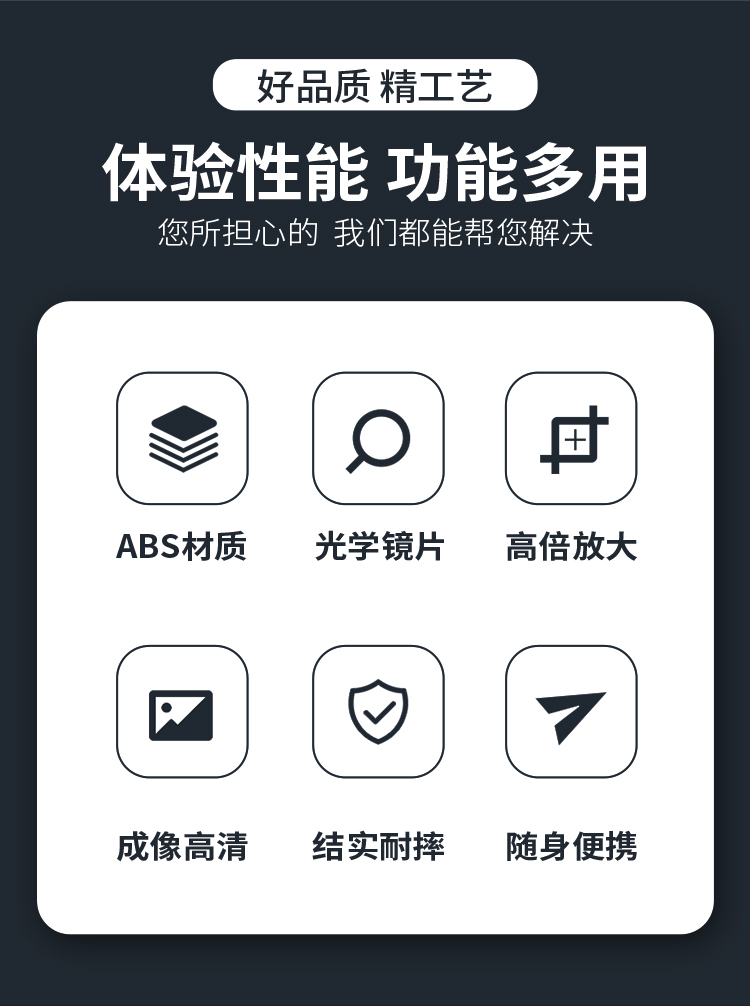 好品质 精工艺

体验性能 功能多用

您所担心的 我们都能帮您解决

ABS材质

光学镜片

高倍放大

成像高清

结实耐摔

随身便携