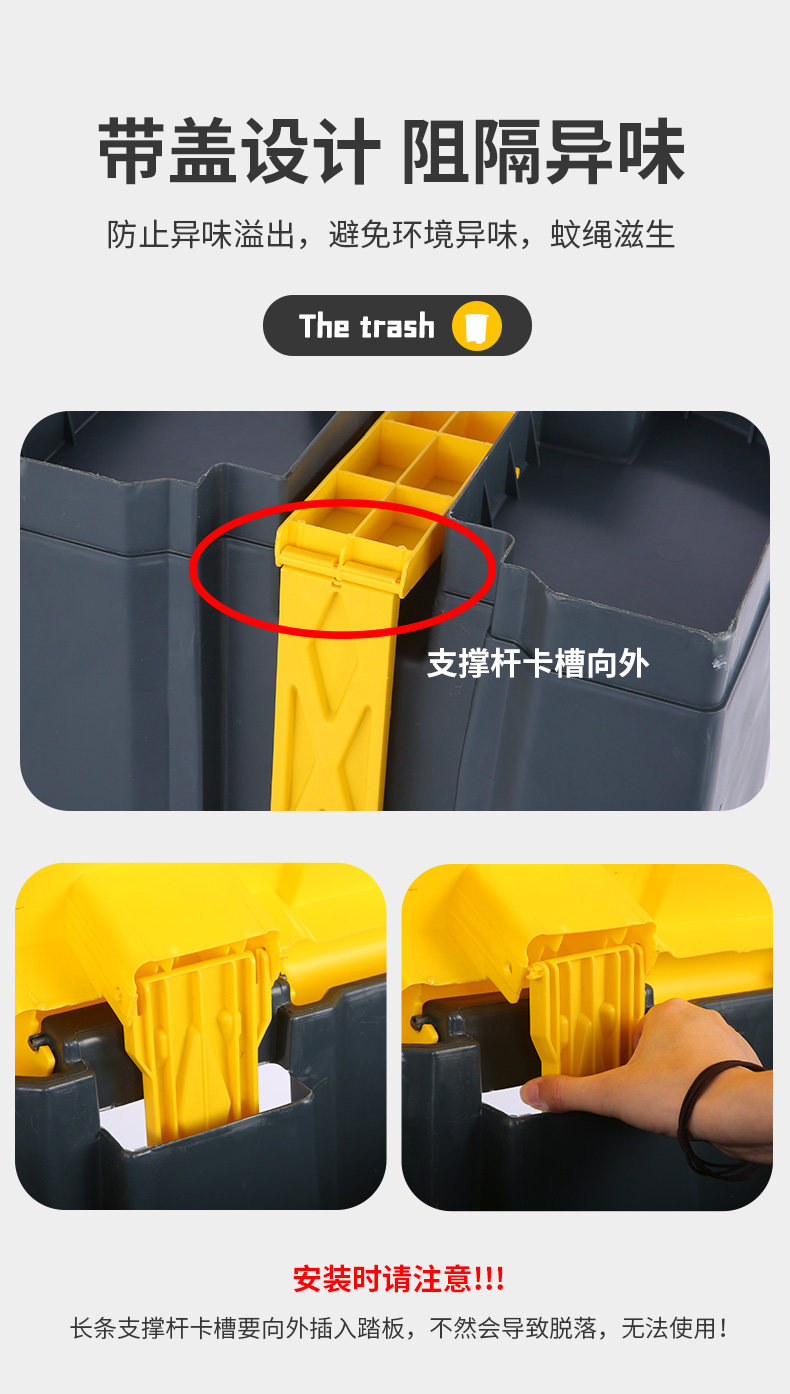 带盖设计 阻隔异味

防止异味溢出，避免环境异味，蚊绳滋生

The trash

支撑杆卡槽向外

安装时请注意!!!

长条支撑杆卡槽要向外插入踏板，不然会导致脱落，无法使用！