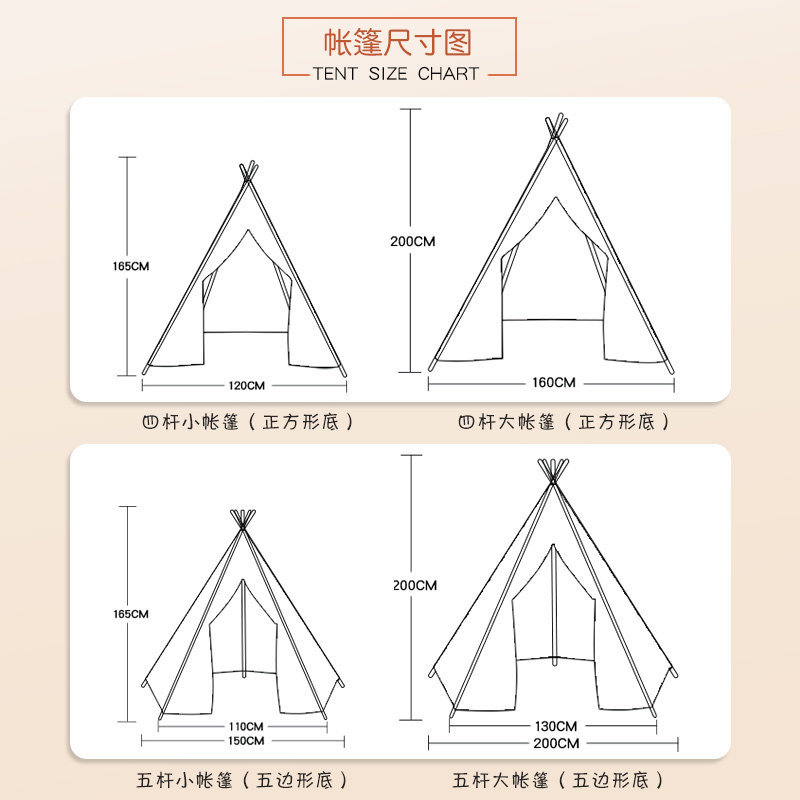 帐篷尺寸图
TENT SIZE CHART

165CM
120CM
四杆小帐篷（正方形底）

200CM
160CM
四杆大帐篷（正方形底）

165CM
110CM
150CM
五杆小帐篷（五边形底）

200CM
130CM
200CM
五杆大帐篷（五边形底）