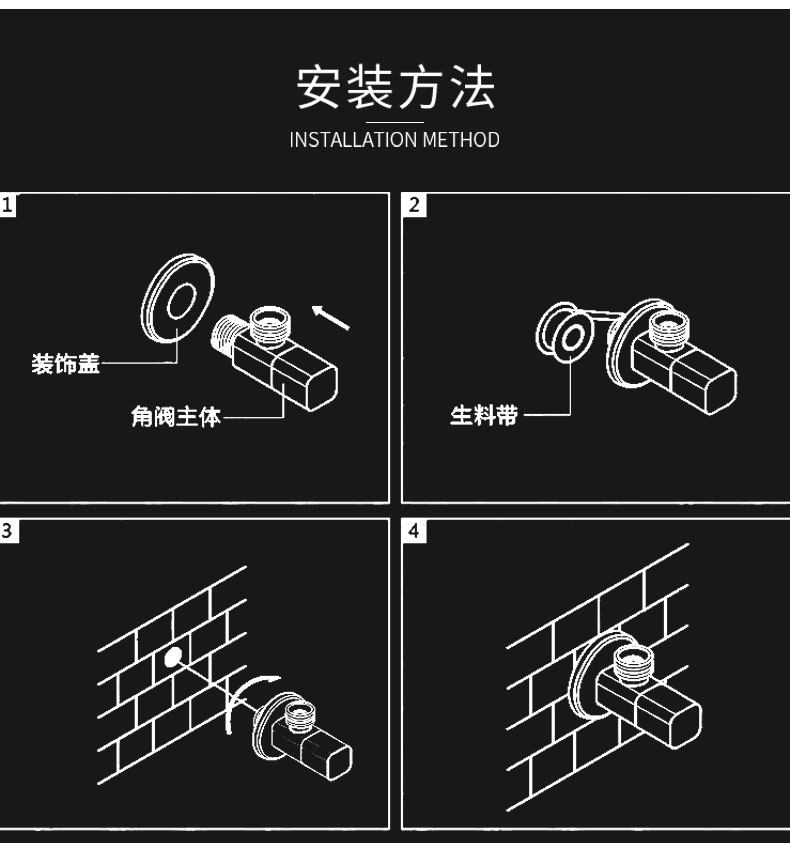 安装方法
INSTALLATION METHOD

1
装饰盖
角阀主体

2
生料带

3

4