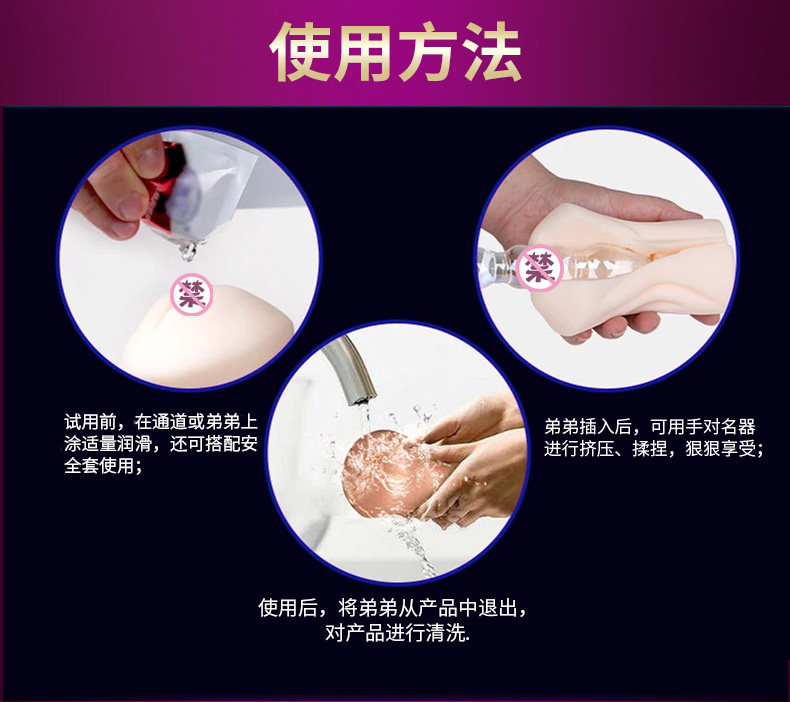 使用方法

禁

禁

试用前，在通道或弟弟上涂适量润滑，还可搭配安全套使用；

弟弟插入后，可用手对名器进行挤压、揉捏，狠狠享受；

使用后，将弟弟从产品中退出，对产品进行清洗.