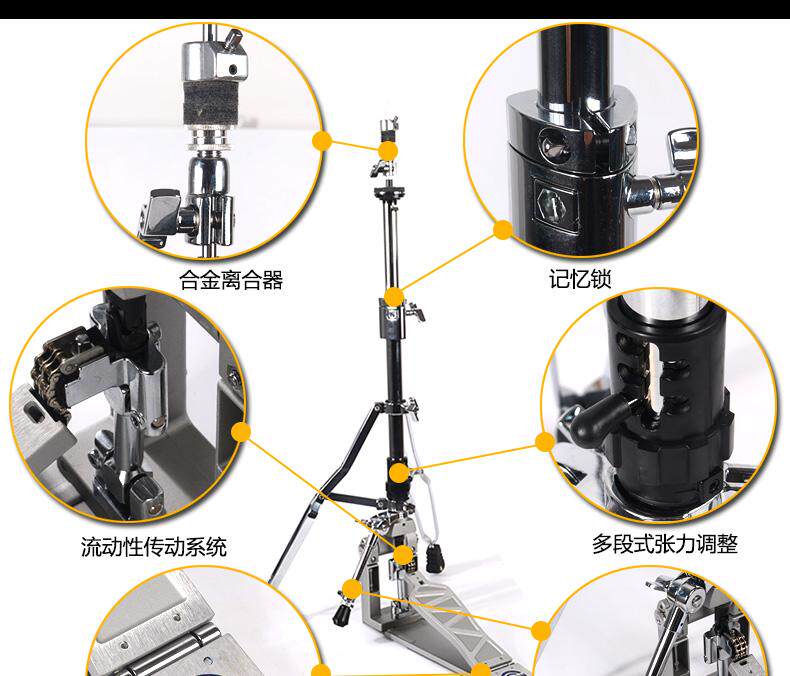 合金离合器

记忆锁

流动性传动系统

多段式张力调整