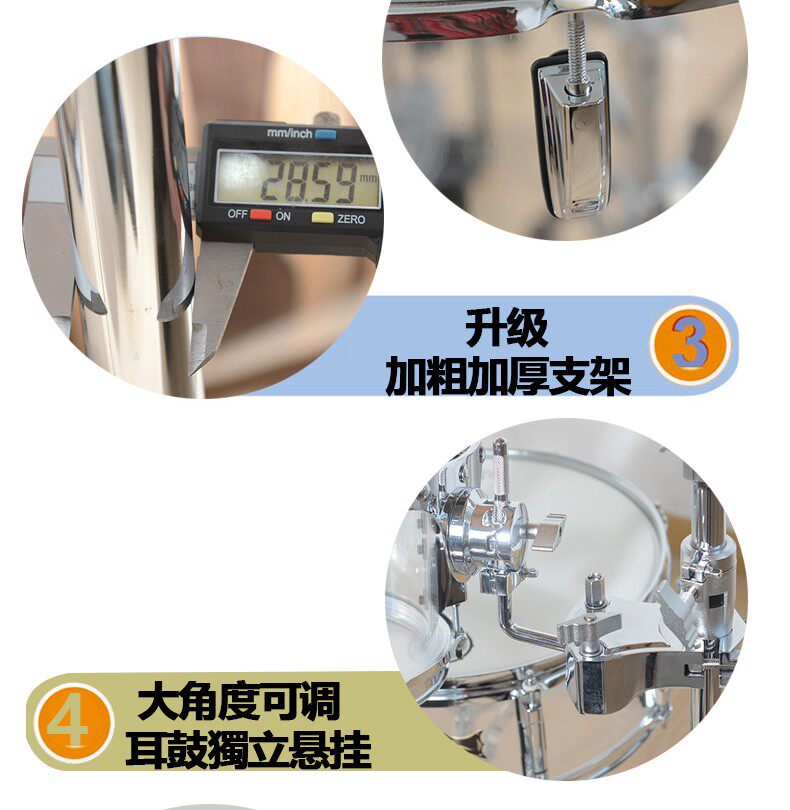 mm/inch
28.59 mm
OFF ON ZERO

升级
加粗加厚支架
3

4
大角度可调
耳鼓獨立悬挂