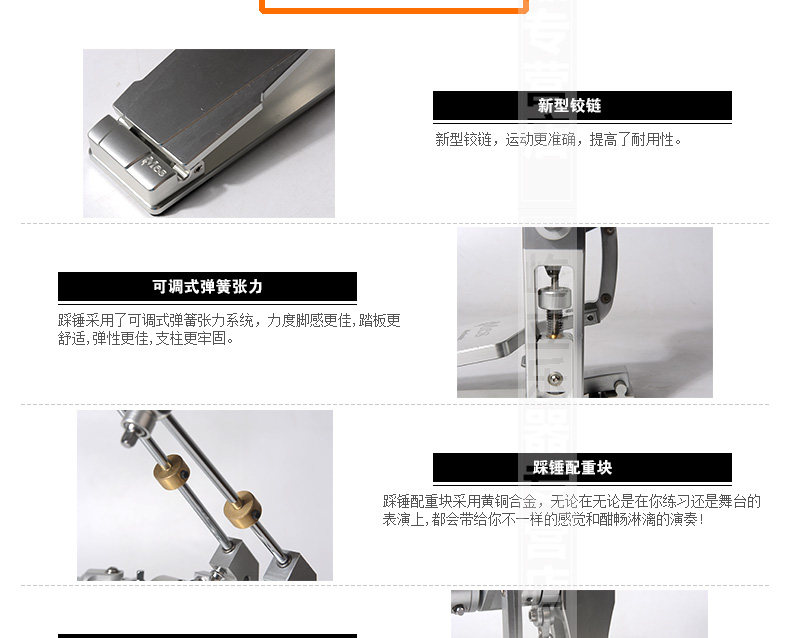 新型铰链

新型铰链，运动更准确，提高了耐用性。

可调式弹簧张力

踩锤采用了可调式弹簧张力系统，力度脚感更佳，踏板更舒适，弹性更佳，支柱更牢固。

踩锤配重块

踩锤配重块采用黄铜合金，无论在无论是在你练习还是舞台的表演上，都会带给你不一样的感觉和酣畅淋漓的演奏！