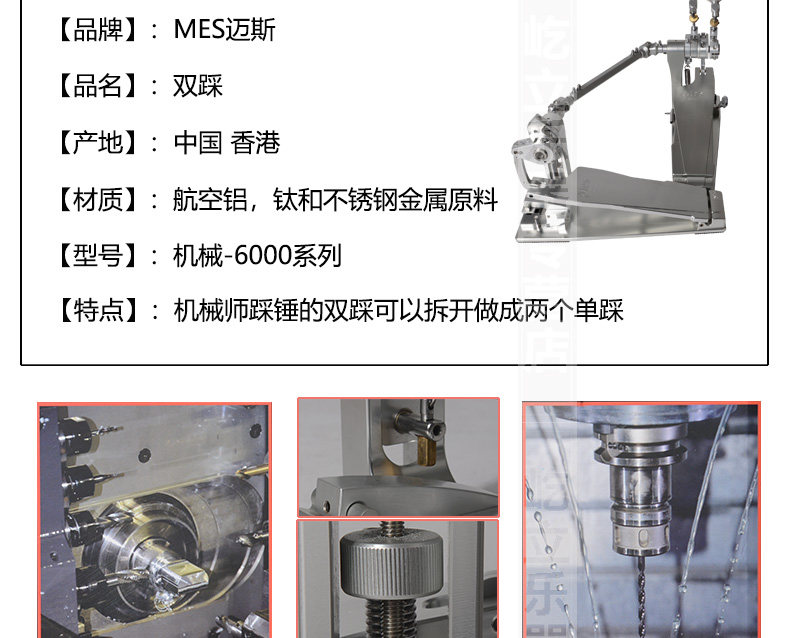 【品牌】：MES迈斯

【品名】：双踩

【产地】：中国 香港

【材质】：航空铝，钛和不锈钢金属原料

【型号】：机械-6000系列

【特点】：机械师踩锤的双踩可以拆开做成两个单踩