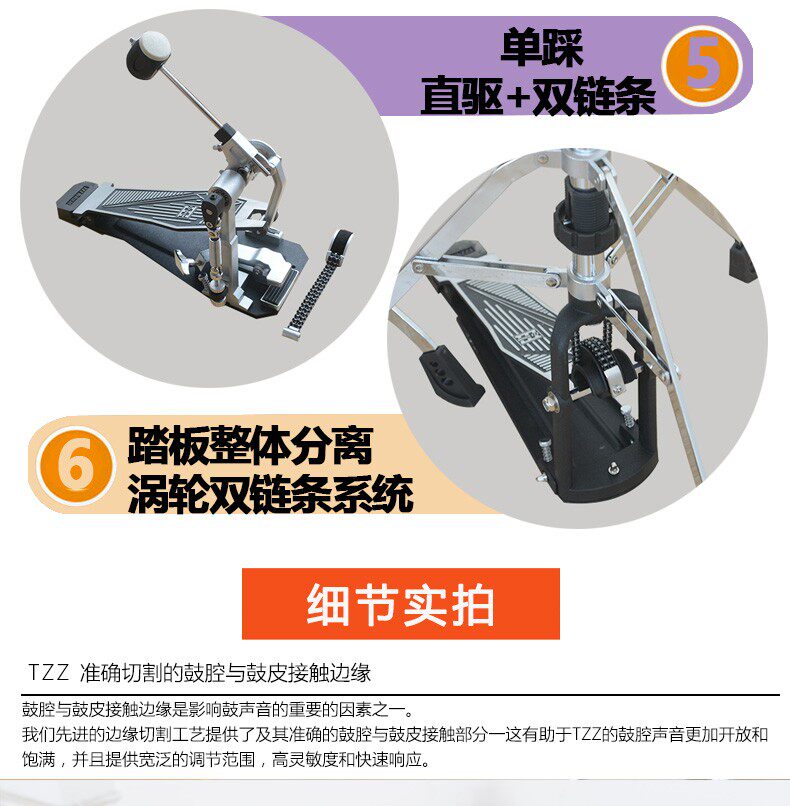 单踩
直驱+双链条
5

6
踏板整体分离
涡轮双链条系统

细节实拍

TZZ 准确切割的鼓腔与鼓皮接触边缘

鼓腔与鼓皮接触边缘是影响鼓声音的重要的因素之一。
我们先进的边缘切割工艺提供了及其准确的鼓腔与鼓皮接触部分一这有助于TZZ的鼓腔声音更加开放和饱满，并且提供宽泛的调节范围，高灵敏度和快速响应。