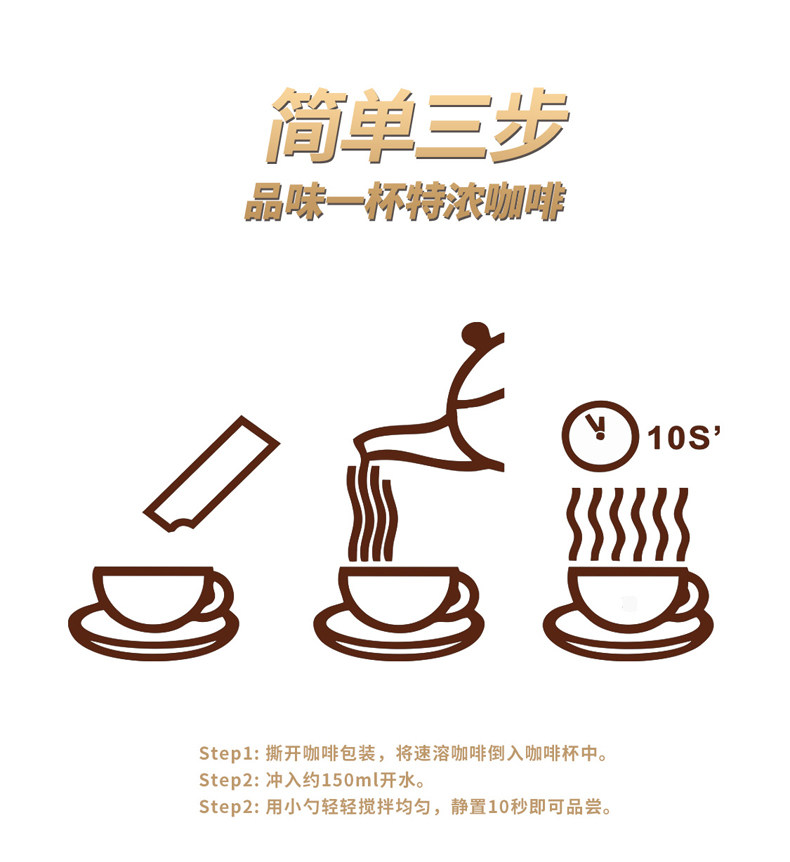 简单三步
品味一杯特浓咖啡

10S'

Step1: 撕开咖啡包装，将速溶咖啡倒入咖啡杯中。
Step2: 冲入约150ml开水。
Step2: 用小勺轻轻搅拌均匀，静置10秒即可品尝。