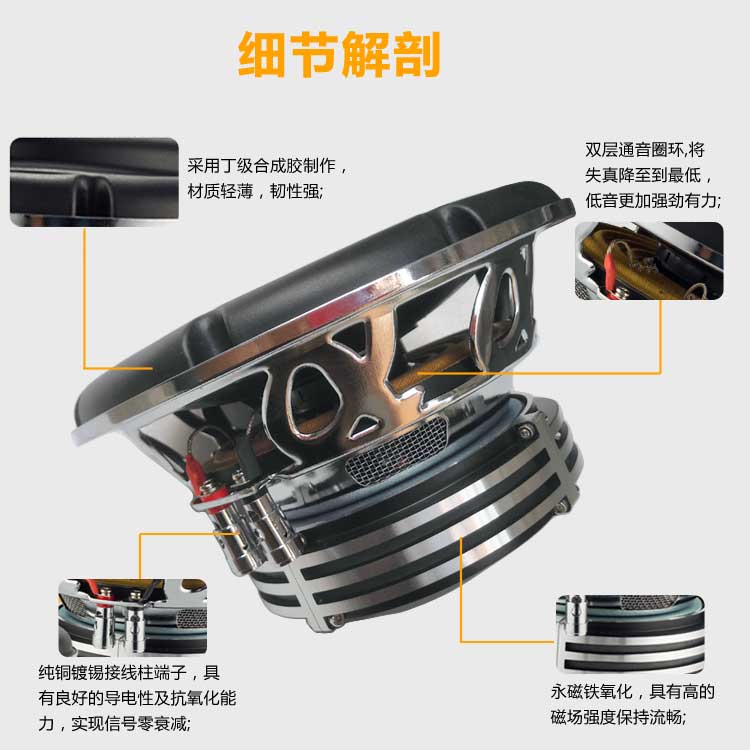 细节解剖

采用丁级合成胶制作，材质轻薄，韧性强;

双层通音圈环,将失真降至到最低，低音更加强劲有力;

纯铜镀锡接线柱端子，具有良好的导电性及抗氧化能力，实现信号零衰减;

永磁铁氧化，具有高的磁场强度保持流畅;