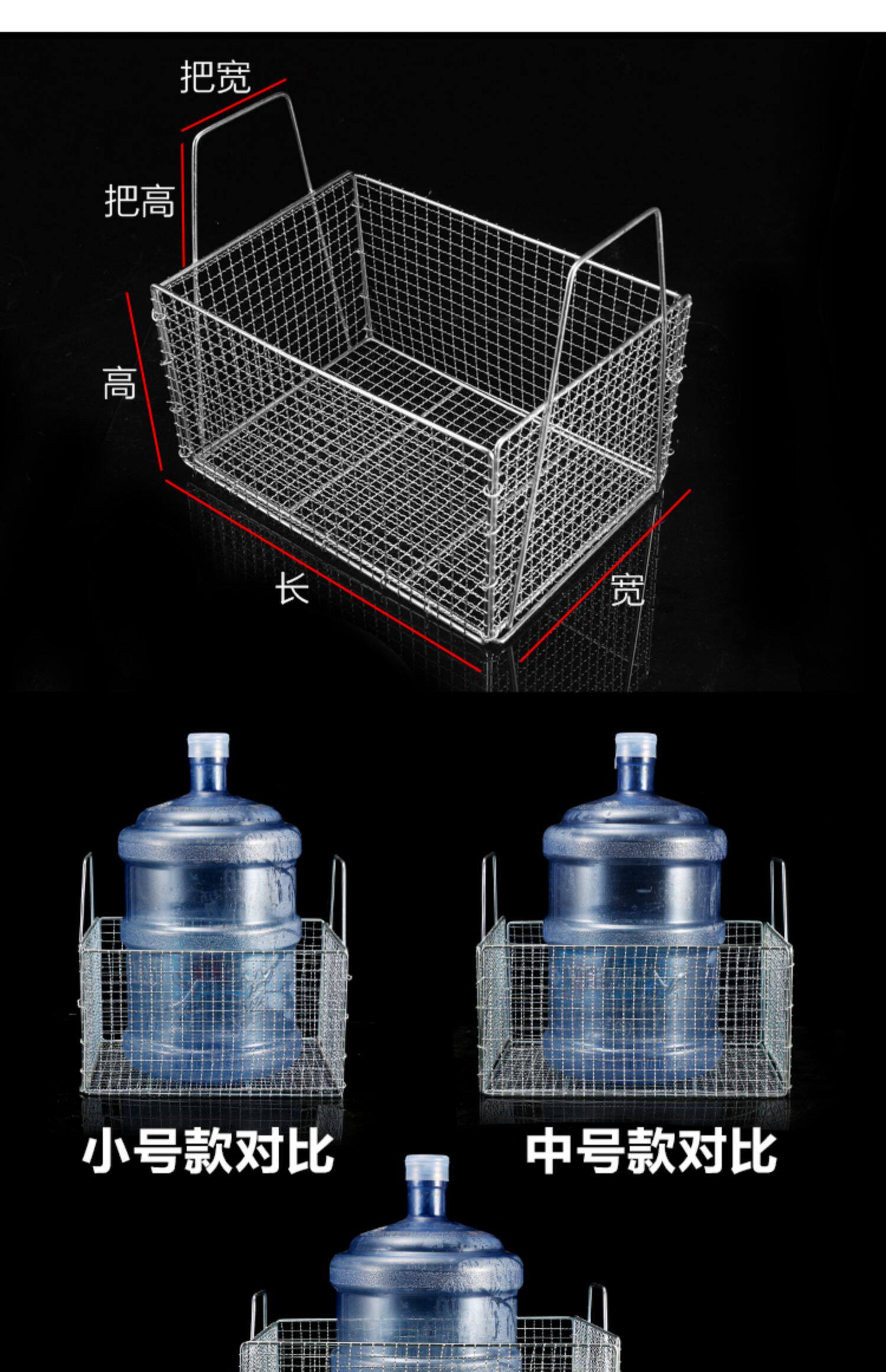 把宽

把高

高

长

宽

小号款对比

中号款对比