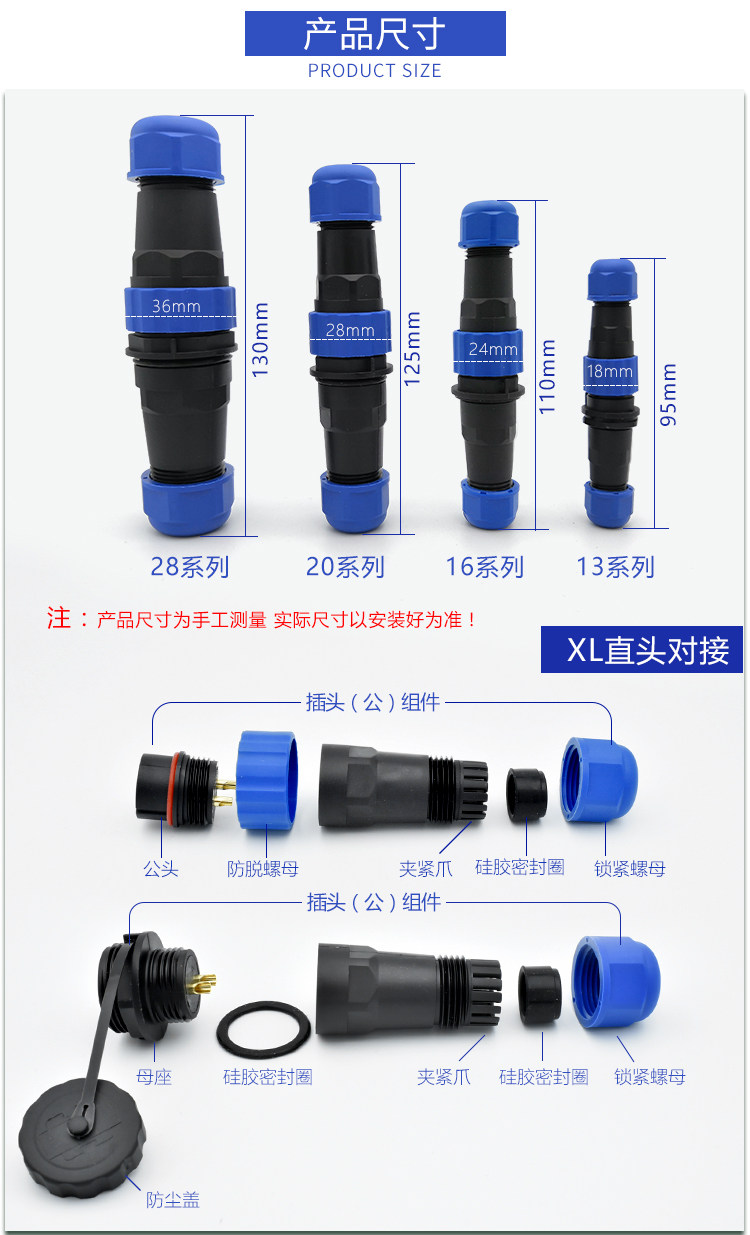 产品尺寸
PRODUCT SIZE

36mm
130mm
28mm
125mm
24mm
110mm
18mm
95mm

28系列
20系列
16系列
13系列

注：产品尺寸为手工测量 实际尺寸以安装好为准！

XL直头对接

插头（公）组件
公头
防脱螺母
夹紧爪
硅胶密封圈
锁紧螺母

插头（公）组件
母座
硅胶密封圈
夹紧爪
硅胶密封圈
锁紧螺母
防尘盖