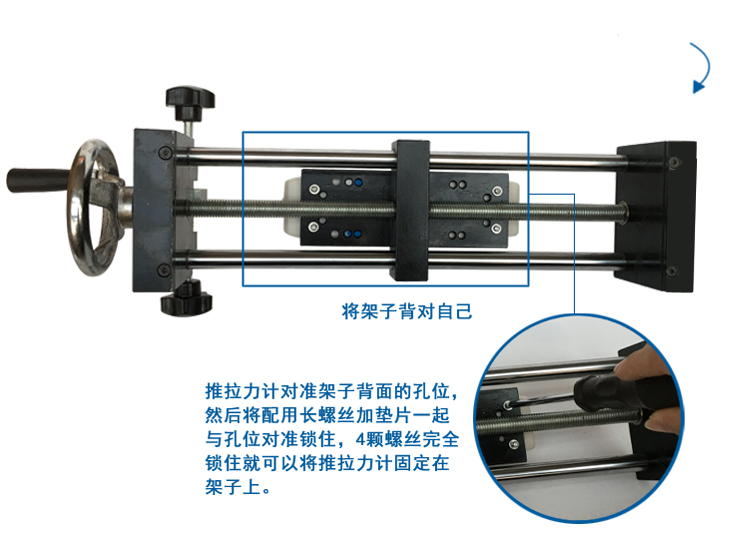 将架子背对自己

推拉力计对准架子背面的孔位，然后将配用长螺丝加垫片一起与孔位对准锁住，4颗螺丝完全锁住就可以将推拉力计固定在架子上。