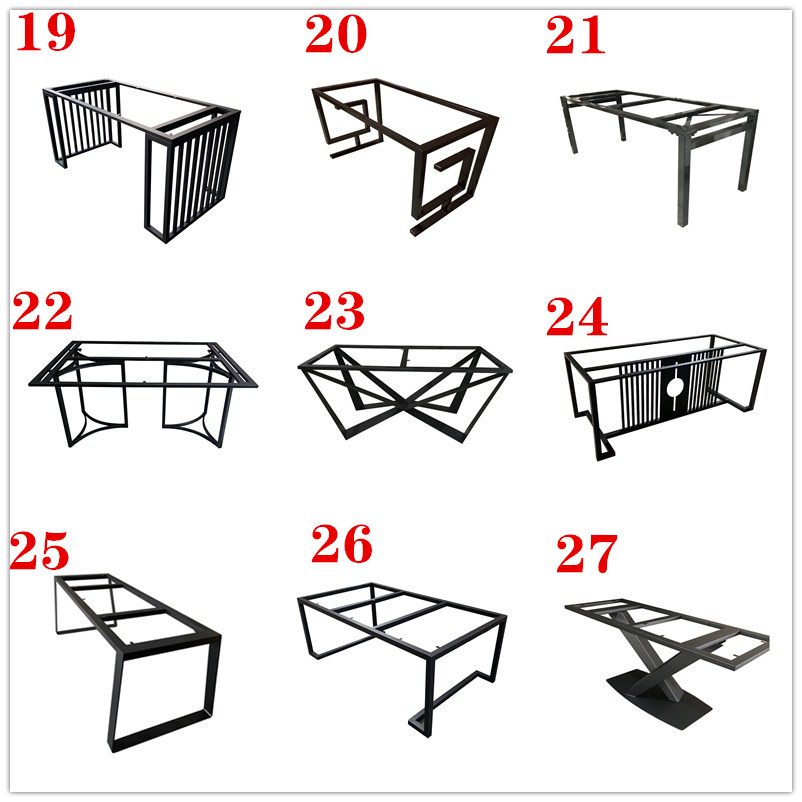 19

20

21

22

23

24

25

26

27