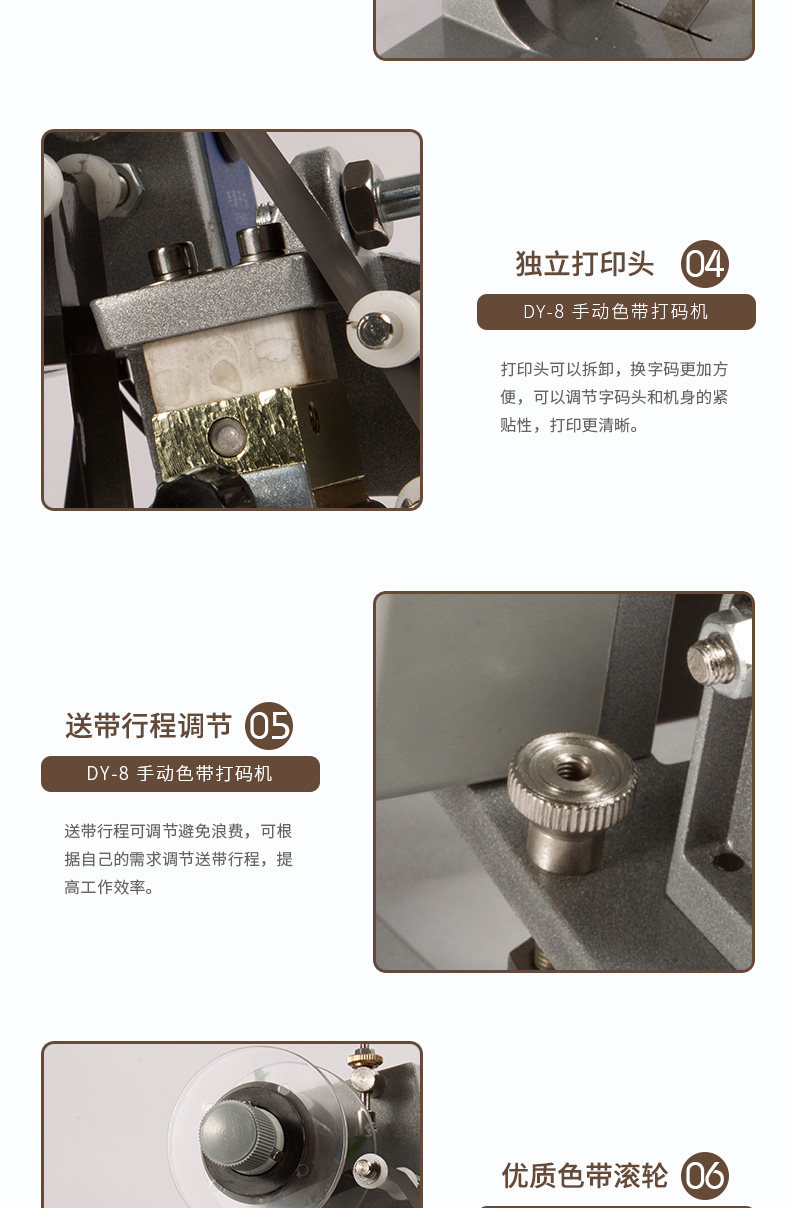 独立打印头 04

DY-8 手动色带打码机

打印头可以拆卸，换字码更加方便，可以调节字码头和机身的紧贴性，打印更清晰。

送带行程调节 05

DY-8 手动色带打码机

送带行程可调节避免浪费，可根据自己的需求调节送带行程，提高工作效率。

优质色带滚轮 06