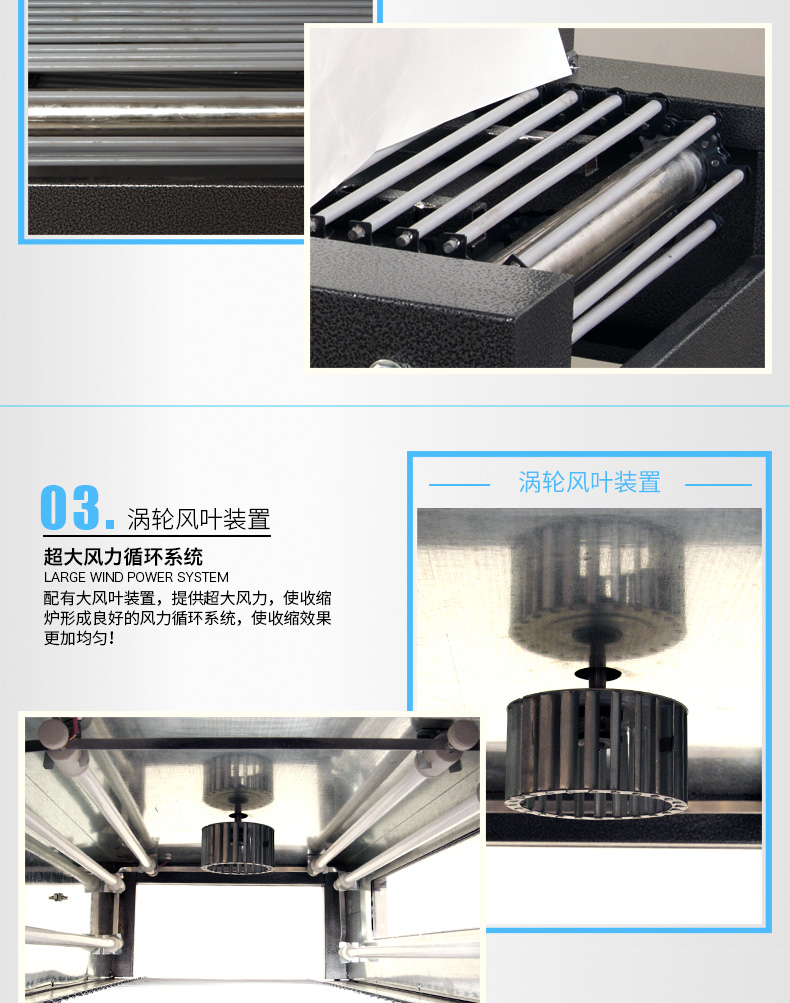 03. 涡轮风叶装置

超大风力循环系统
LARGE WIND POWER SYSTEM
配有大风叶装置，提供超大风力，使收缩炉形成良好的风力循环系统，使收缩效果更加均匀！

涡轮风叶装置