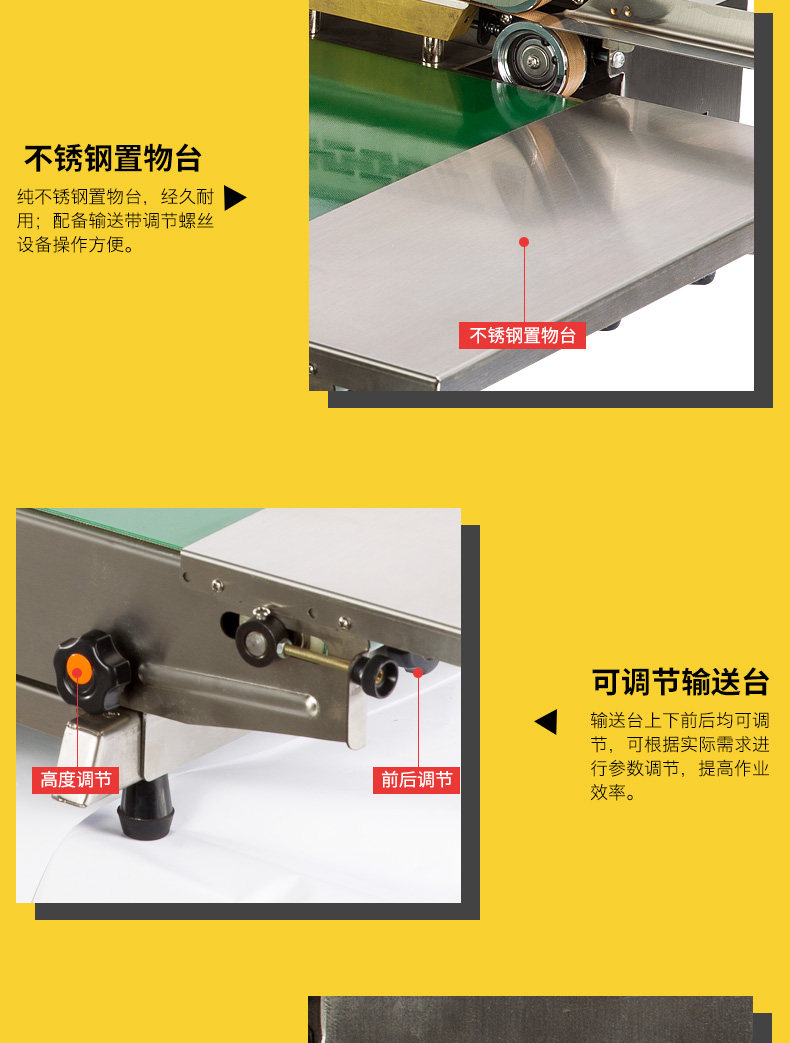 不锈钢置物台

纯不锈钢置物台，经久耐用；配备输送带调节螺丝设备操作方便。

不锈钢置物台

高度调节

前后调节

可调节输送台

输送台上下前后均可调节，可根据实际需求进行参数调节，提高作业效率。