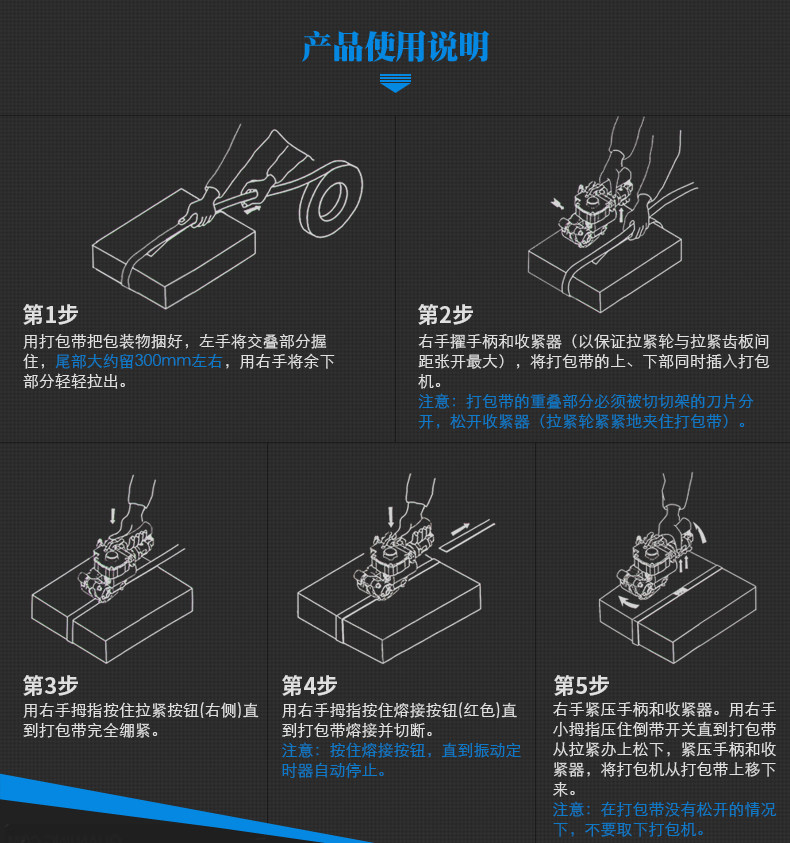 产品使用说明

第1步
用打包带把包装物捆好，左手将交叠部分握住，尾部大约留300mm左右，用右手将余下部分轻轻拉出。

第2步
右手握手柄和收紧器（以保证拉紧轮与拉紧齿板间距张开最大），将打包带的上、下部同时插入打包机。
注意：打包带的重叠部分必须被切切架的刀片分开，松开收紧器（拉紧轮紧紧地夹住打包带）。

第3步
用右手拇指按住拉紧按钮(右侧)直到打包带完全绷紧。

第4步
用右手拇指按住熔接按钮(红色)直到打包带熔接并切断。
注意：按住熔接按钮，直到振动定时器自动停止。

第5步
右手紧压手柄和收紧器。用右手小拇指压住倒带开关直到打包带从拉紧办上松下，紧压手柄和收紧器，将打包机从打包带上移下来。
注意：在打包带没有松开的情况下，不要取下打包机。