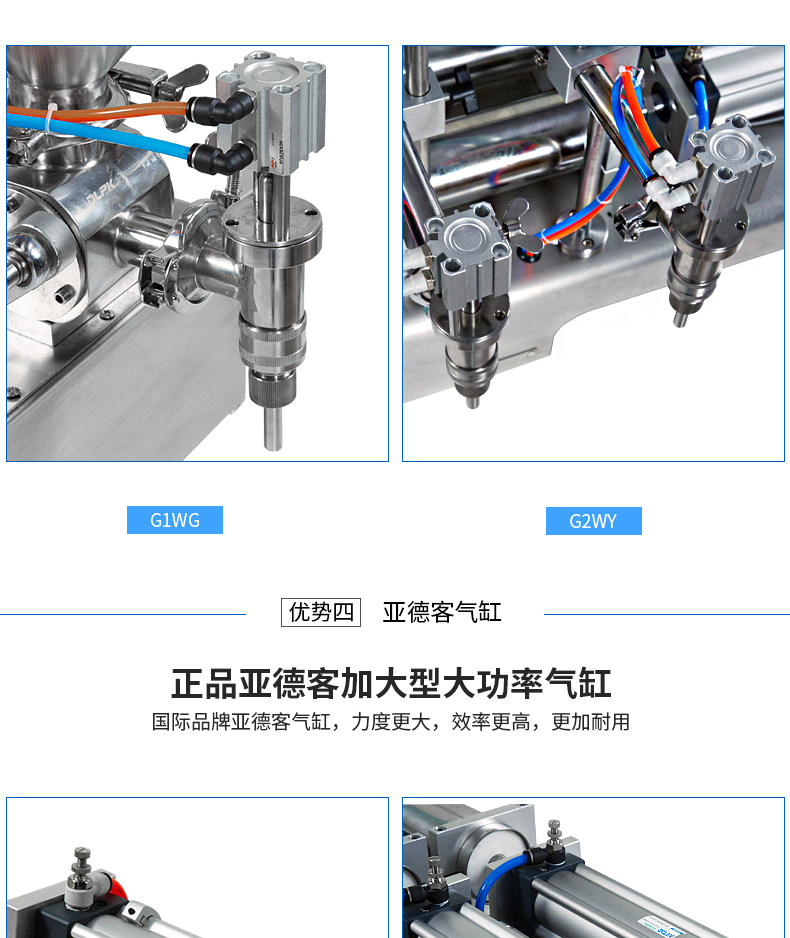 G1WG

G2WY

优势四 亚德客气缸

正品亚德客加大型大功率气缸

国际品牌亚德客气缸，力度更大，效率更高，更加耐用