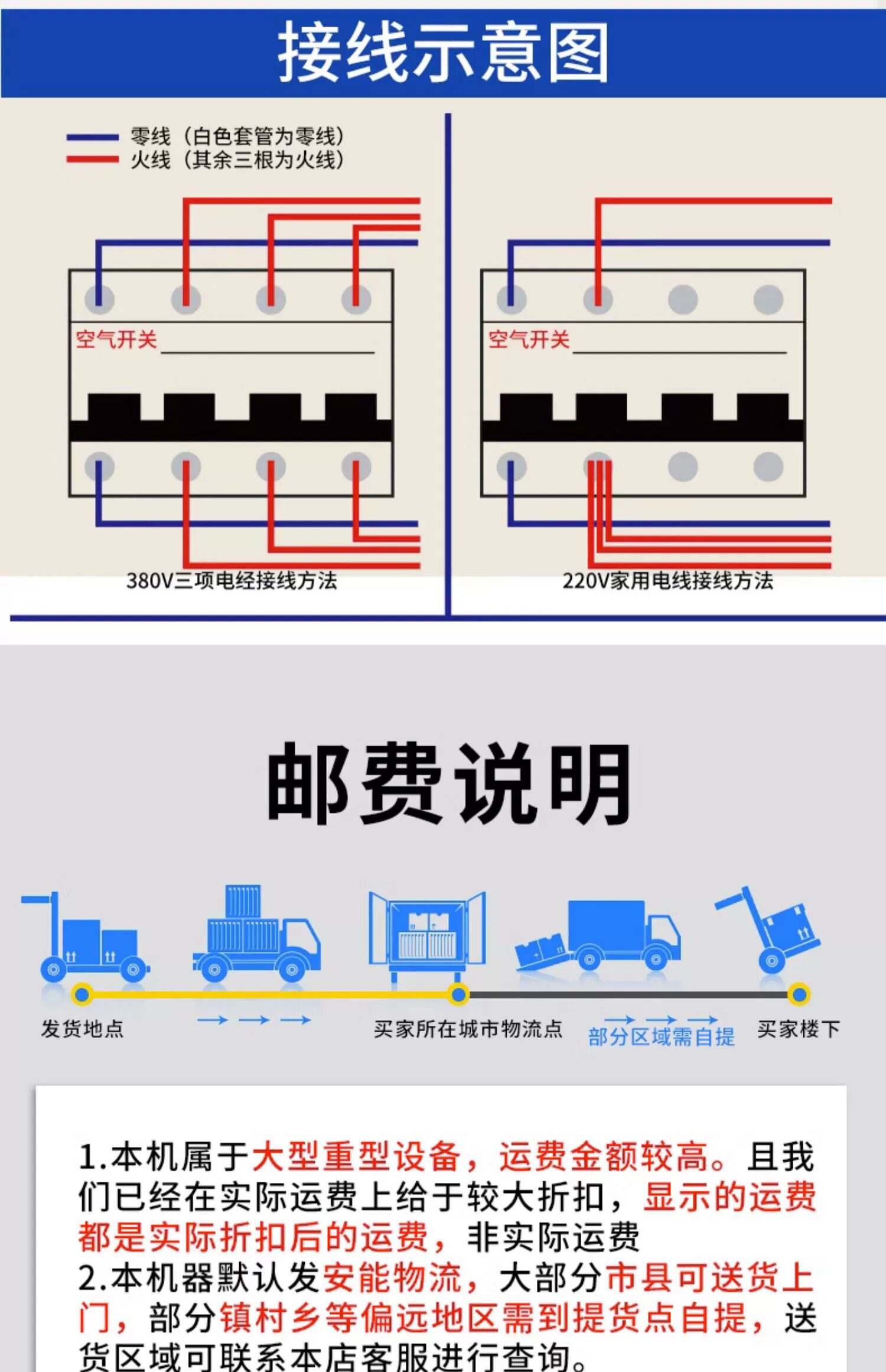 接线示意图

零线（白色套管为零线）
火线（其余三根为火线）

空气开关

380V三项电经接线方法

空气开关

220V家用电线接线方法

邮费说明

发货地点

买家所在城市物流点

部分区域需自提

买家楼下

1.本机属于大型重型设备，运费金额较高。且我们已经在实际运费上给于较大折扣，显示的运费都是实际折扣后的运费，非实际运费
2.本机器默认发安能物流，大部分市县可送货上门，部分镇村乡等偏远地区需到提货点自提，送货区域可联系本店客服进行查询。