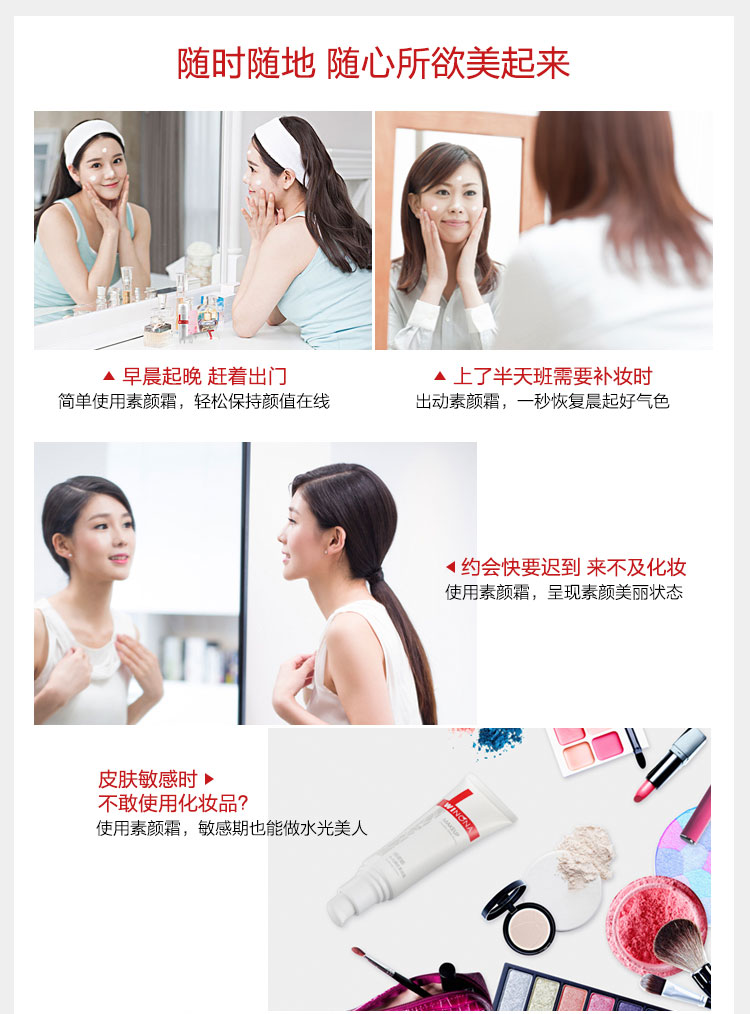 随时随地 随心所欲美起来

▲ 早晨起晚 赶着出门
简单使用素颜霜，轻松保持颜值在线

▲ 上了半天班需要补妆时
出动素颜霜，一秒恢复晨起好气色

◀ 约会快要迟到 来不及化妆
使用素颜霜，呈现素颜美丽状态

皮肤敏感时 ▶
不敢使用化妆品?
使用素颜霜，敏感期也能做水光美人

WINONA