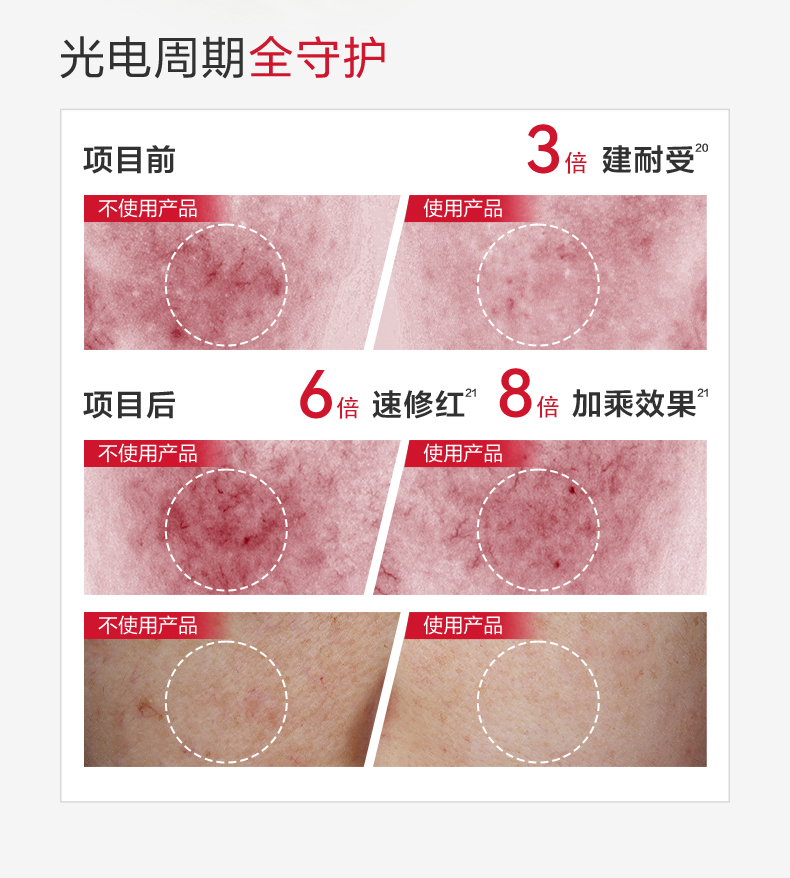 光电周期全守护

项目前

3倍 建耐受$^{20}$

不使用产品

使用产品

项目后

6倍 速修红$^{21}$ 8倍 加乘效果$^{21}$

不使用产品

使用产品

不使用产品

使用产品