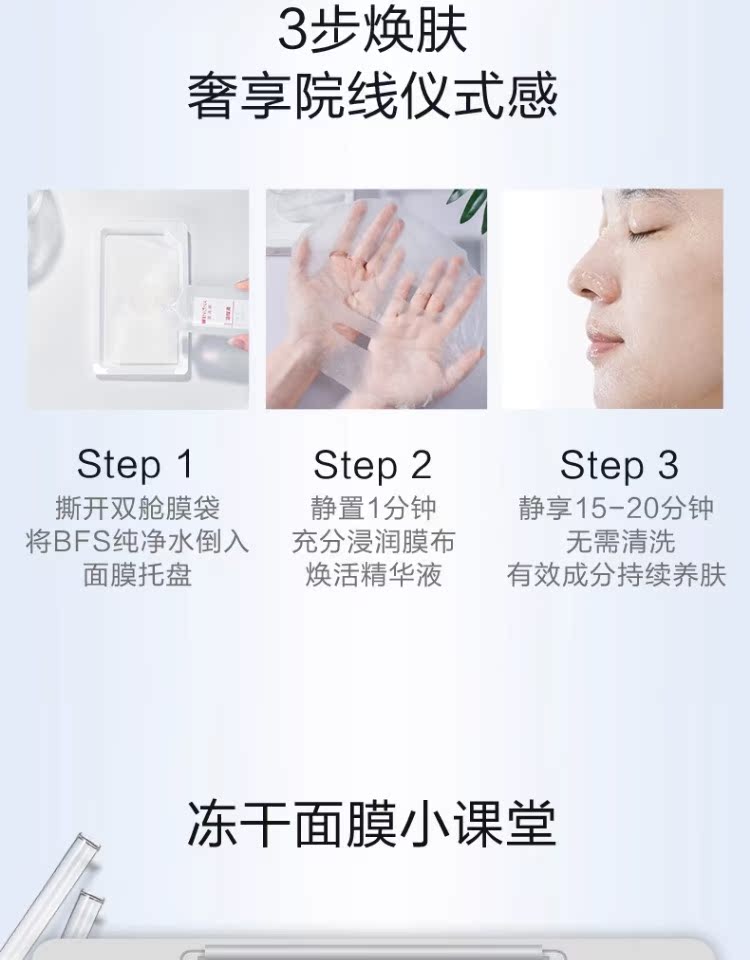 3步焕肤
奢享院线仪式感

Step 1
撕开双舱膜袋
将BFS纯净水倒入
面膜托盘

Step 2
静置1分钟
充分浸润膜布
焕活精华液

Step 3
静享15-20分钟
无需清洗
有效成分持续养肤

冻干面膜小课堂