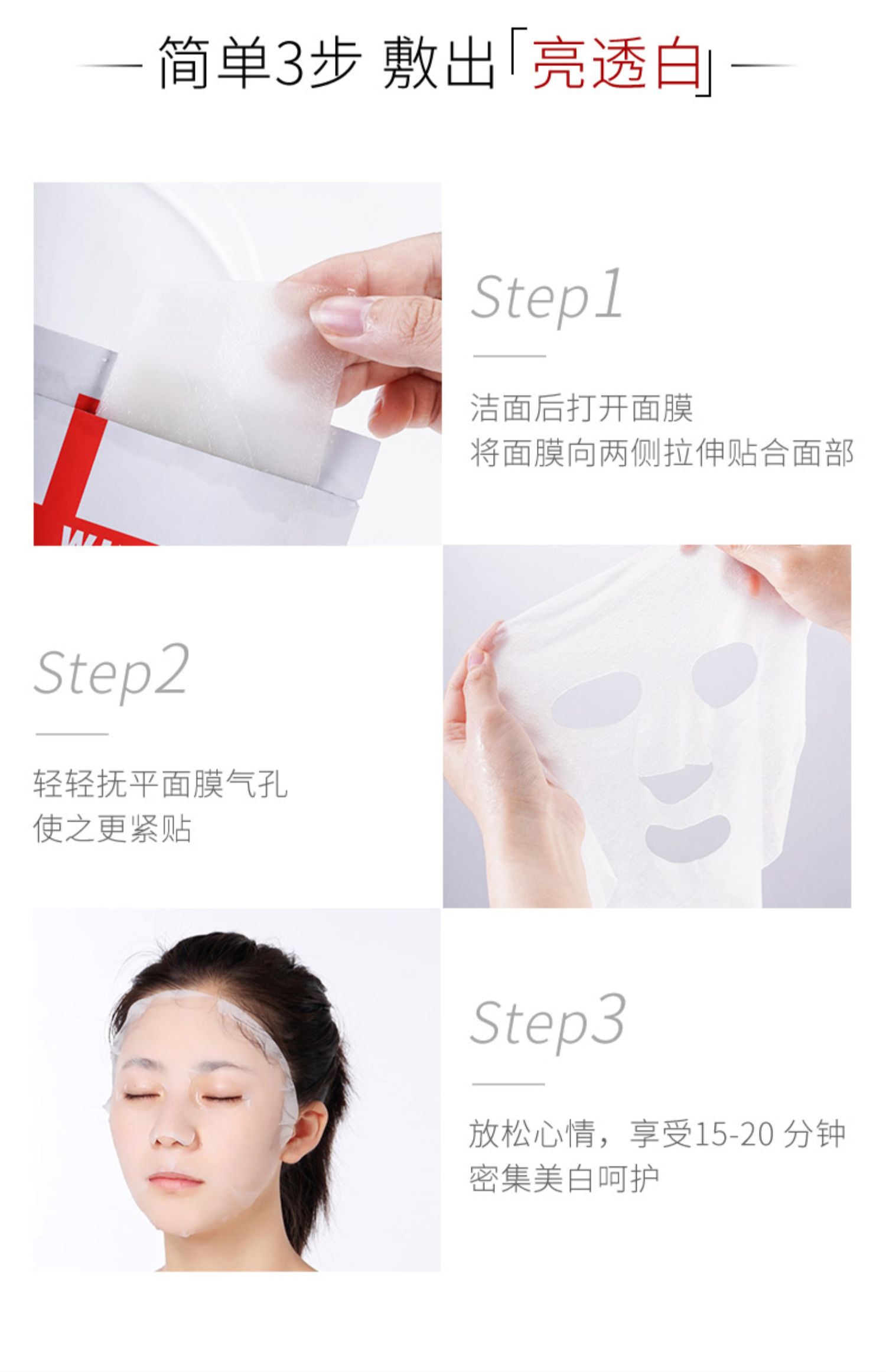 简单3步 敷出「亮透白」

Step1

洁面后打开面膜
将面膜向两侧拉伸贴合面部

Step2

轻轻抚平面膜气孔
使之更紧贴

Step3

放松心情，享受15-20 分钟
密集美白呵护