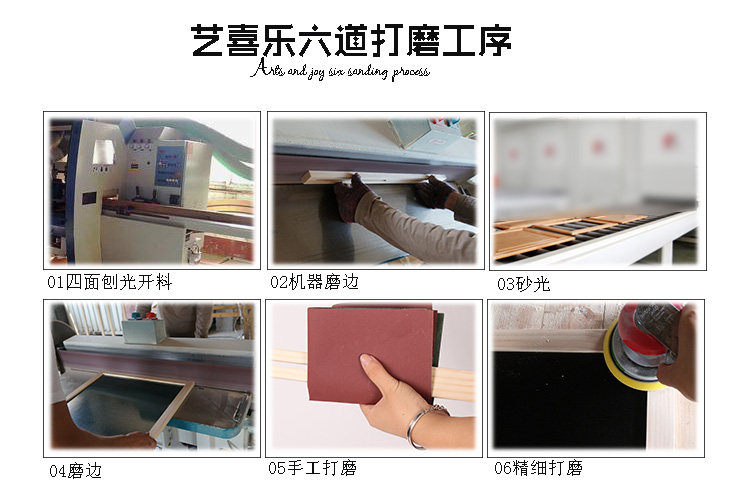 艺喜乐六道打磨工序

Arts and joy six sanding process

01四面刨光开料

02机器磨边

03砂光

04磨边

05手工打磨

06精细打磨