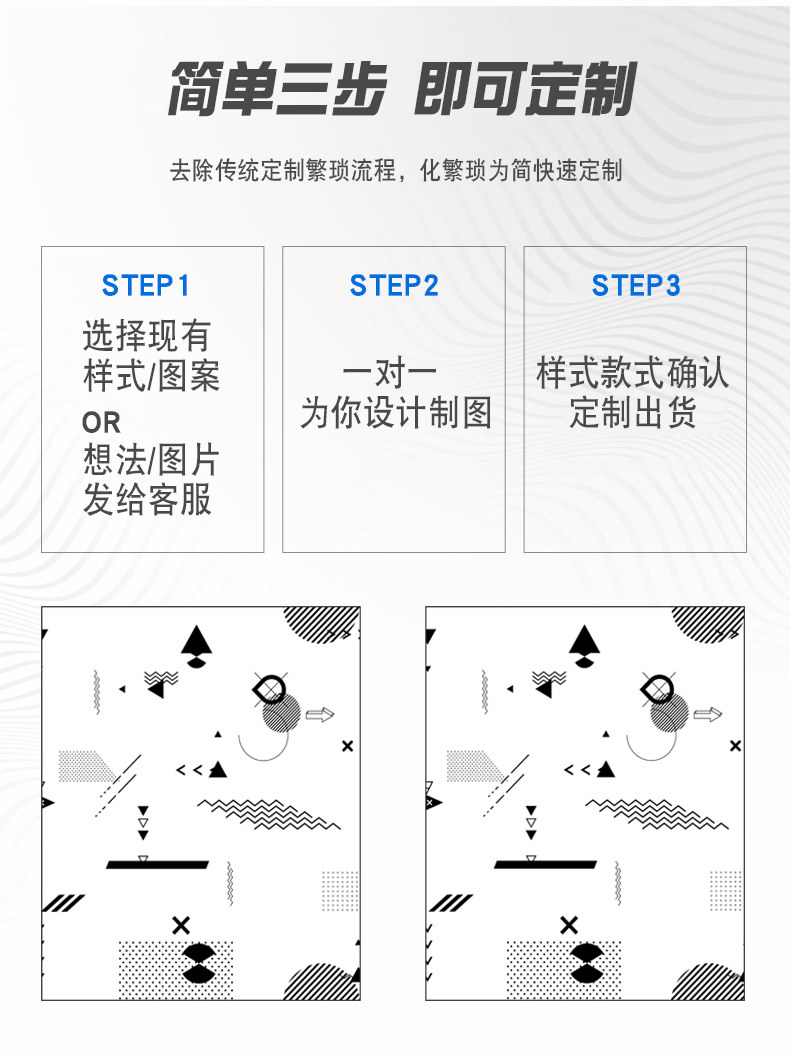 简单三步 即可定制

去除传统定制繁琐流程，化繁琐为简快速定制

STEP1
选择现有样式/图案
OR
想法/图片发给客服

STEP2
一对一为你设计制图

STEP3
样式款式确认定制出货