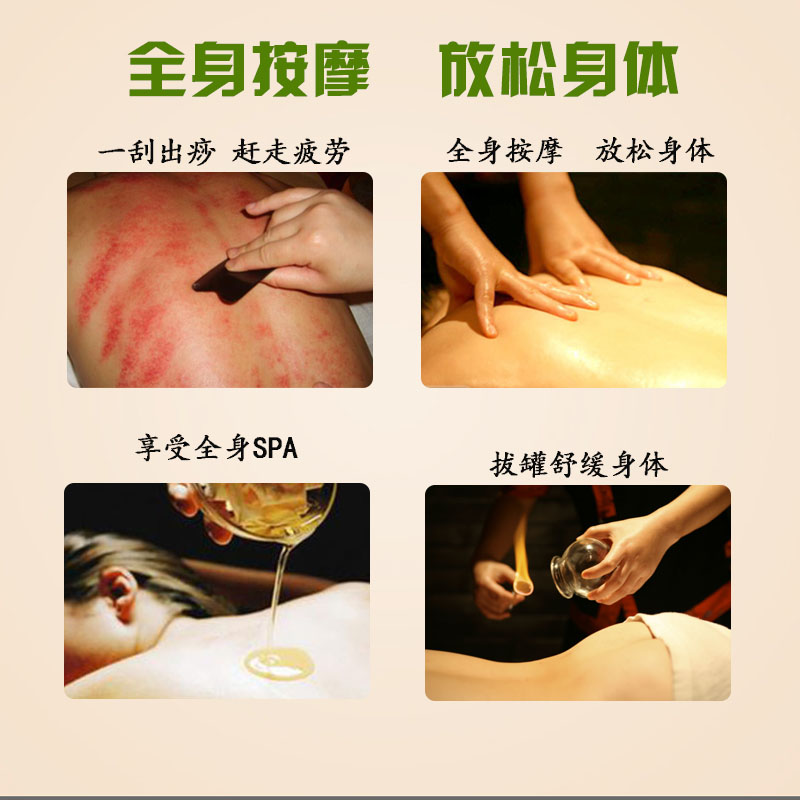 全身按摩 放松身体

一刮出痧 赶走疲劳

全身按摩 放松身体

享受全身SPA

拔罐舒缓身体